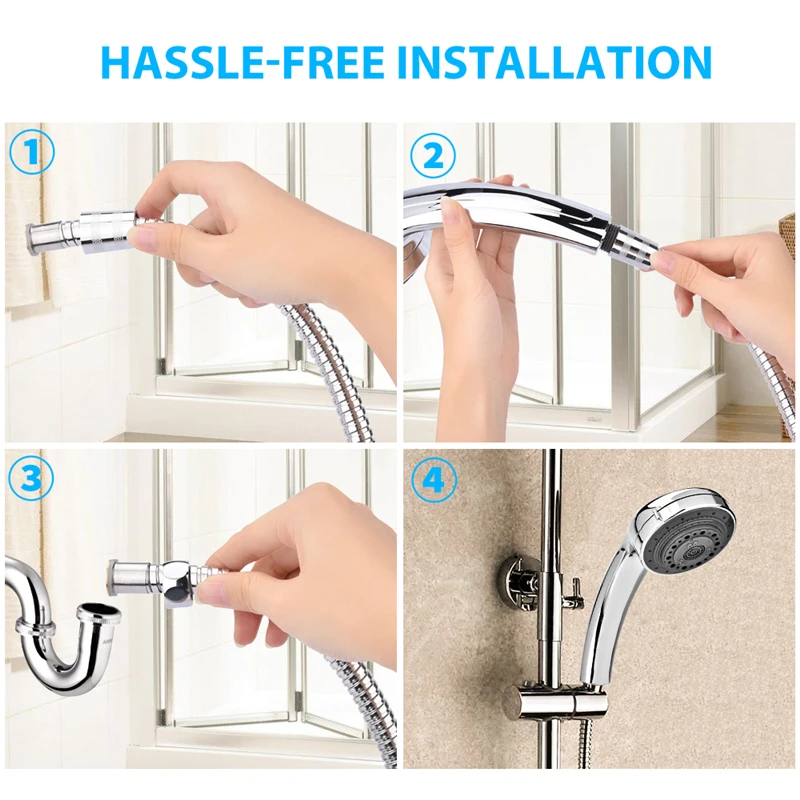 HASSLE-FREE INSTALLATION

1

2

3

4