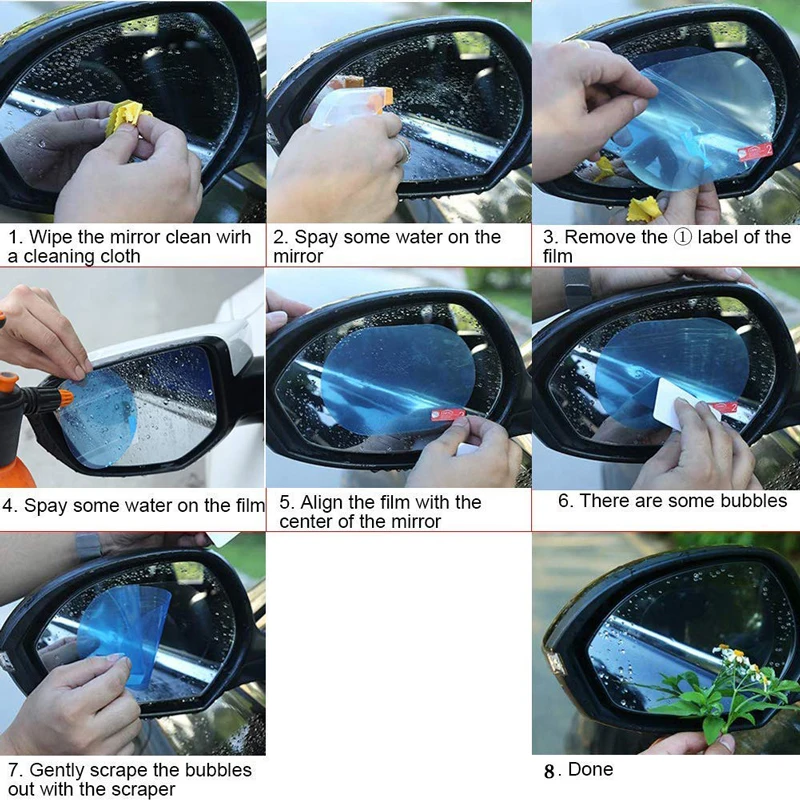 1. Wipe the mirror clean wirh a cleaning cloth

2. Spay some water on the mirror

3. Remove the ① label of the film

4. Spay some water on the film

5. Align the film with the center of the mirror

6. There are some bubbles

7. Gently scrape the bubbles out with the scraper

8. Done