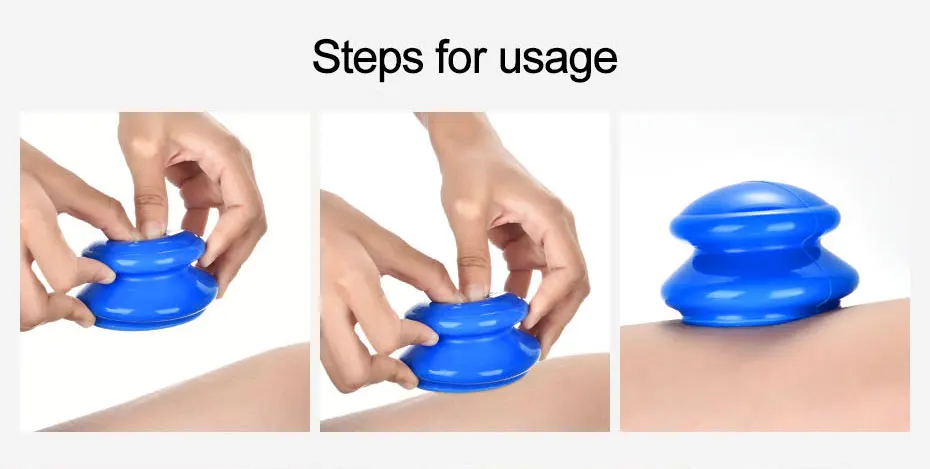 Steps for usage