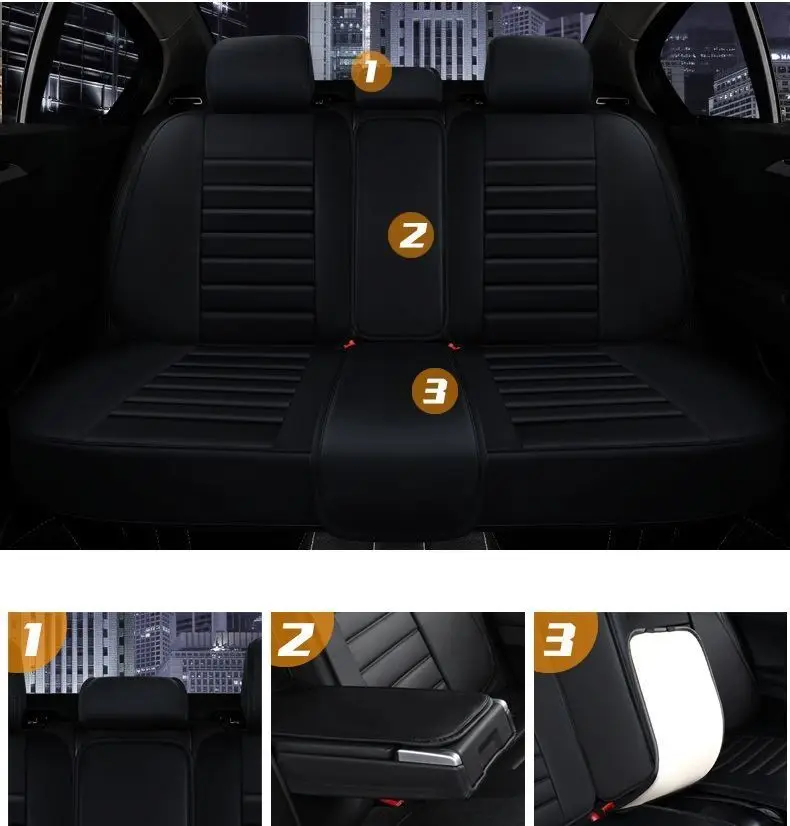 1
2
3
1
2
3