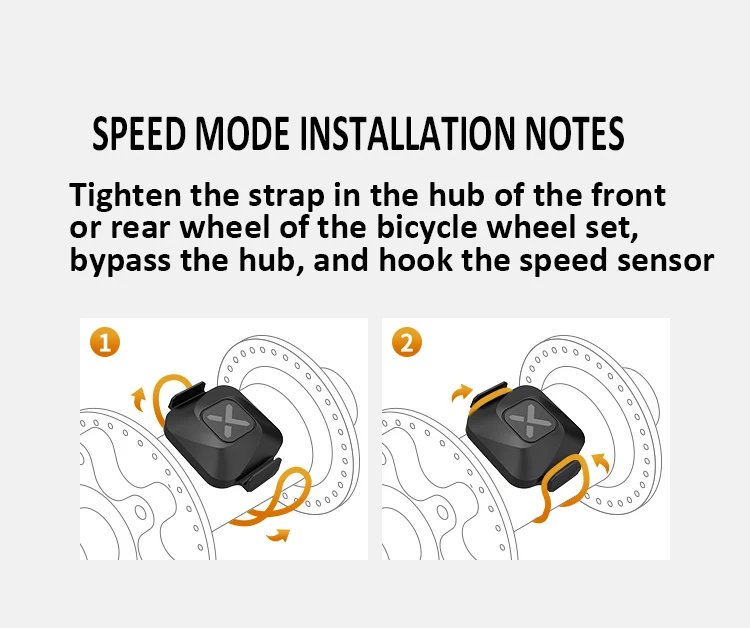 SPEED MODE INSTALLATION NOTES

Tighten the strap in the hub of the front or rear wheel of the bicycle wheel set, bypass the hub, and hook the speed sensor

1

2