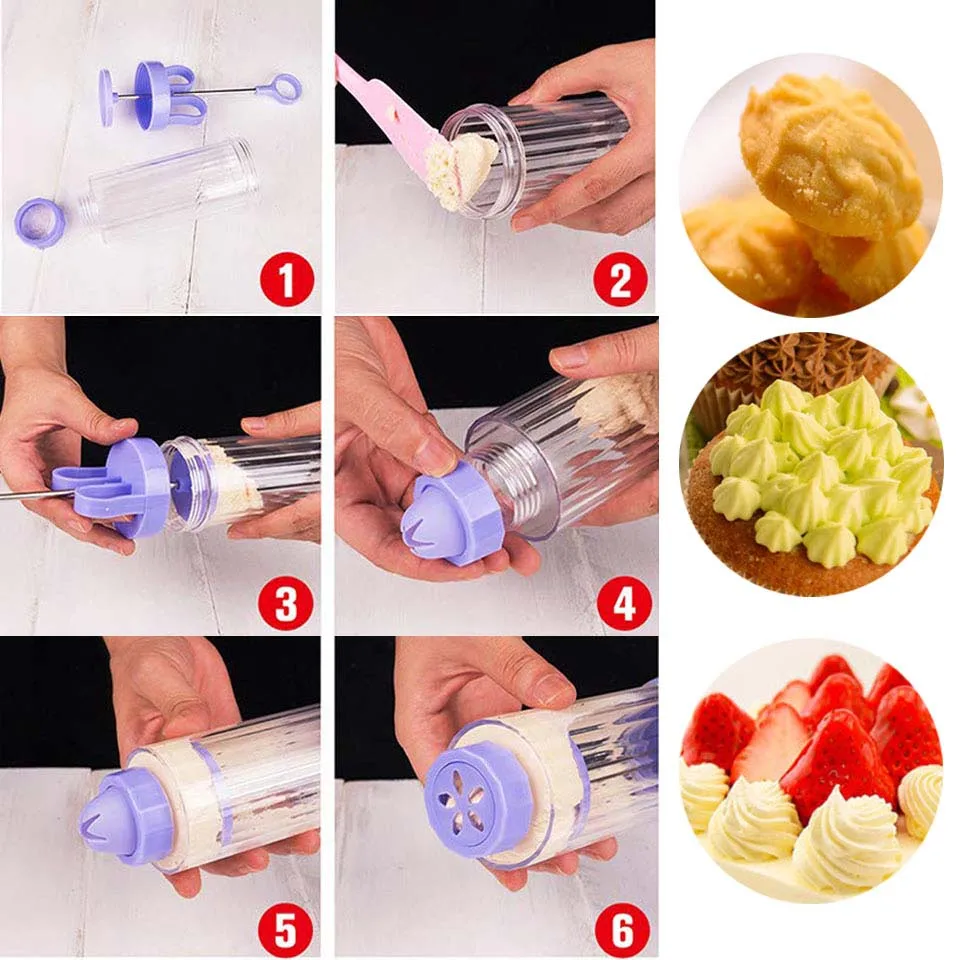 1
2
3
4
5
6