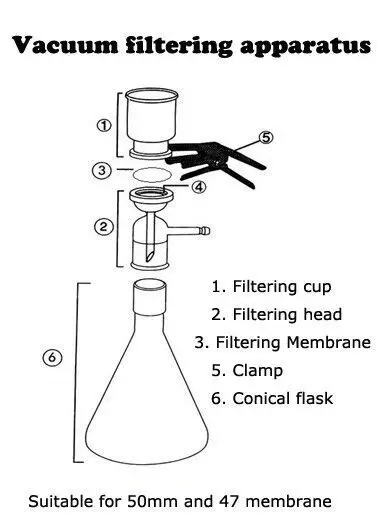 Vacuum filtering apparatus

①

⑤

③

④

②

⑥

1. Filtering cup

2. Filtering head

3. Filtering Membrane

5. Clamp

6. Conical flask

Suitable for 50mm and 47 membrane