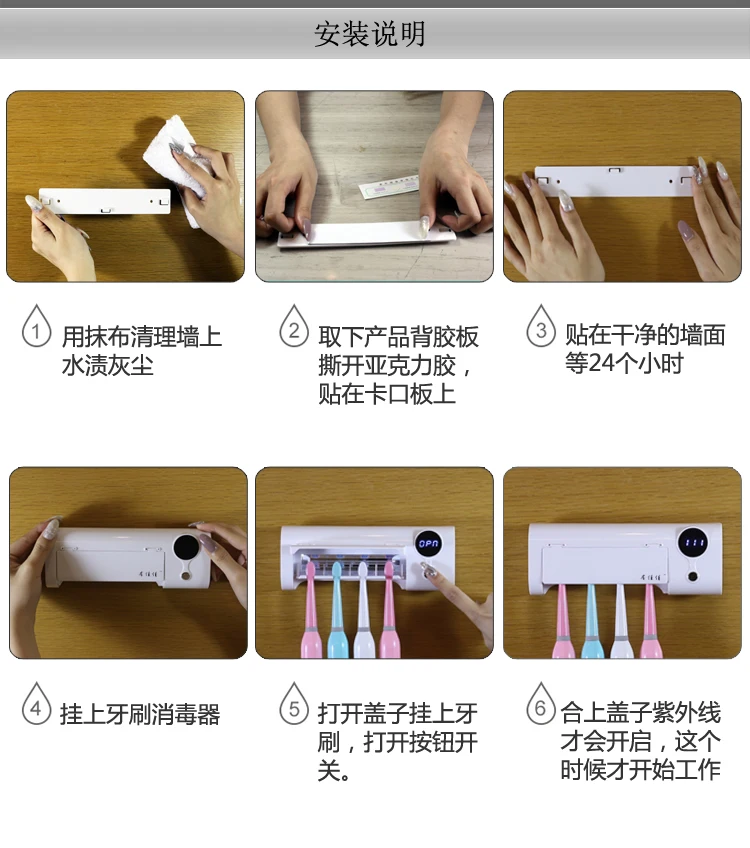 安装说明

1 用抹布清理墙上水渍灰尘

2 取下产品背胶板撕开亚克力胶，贴在卡口板上

3 贴在干净的墙面等24个小时

OPN

111

4 挂上牙刷消毒器

5 打开盖子挂上牙刷，打开按钮开关。

6 合上盖子紫外线才会开启，这个时候才开始工作