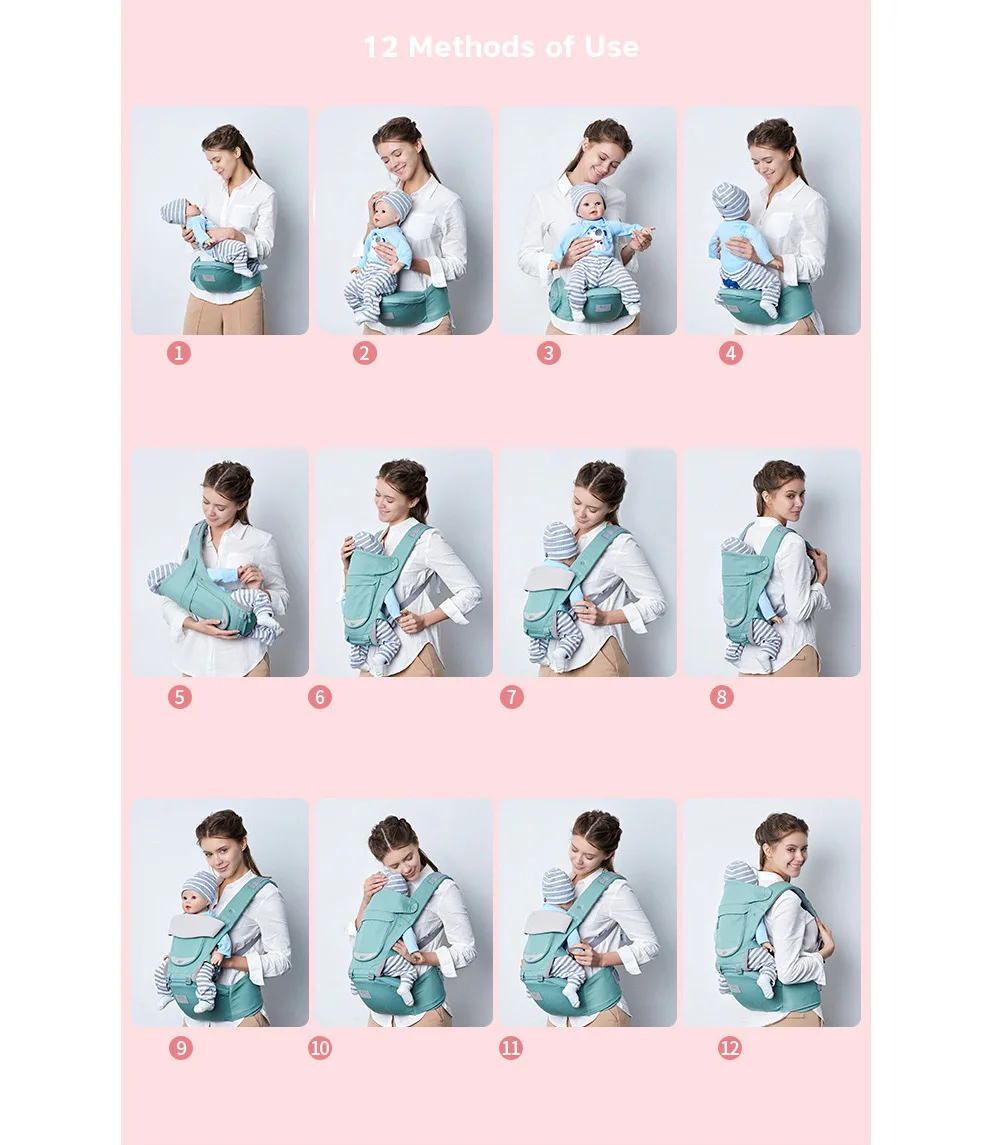 12 Methods of Use

1
2
3
4

5
6
7
8

9
10
11
12