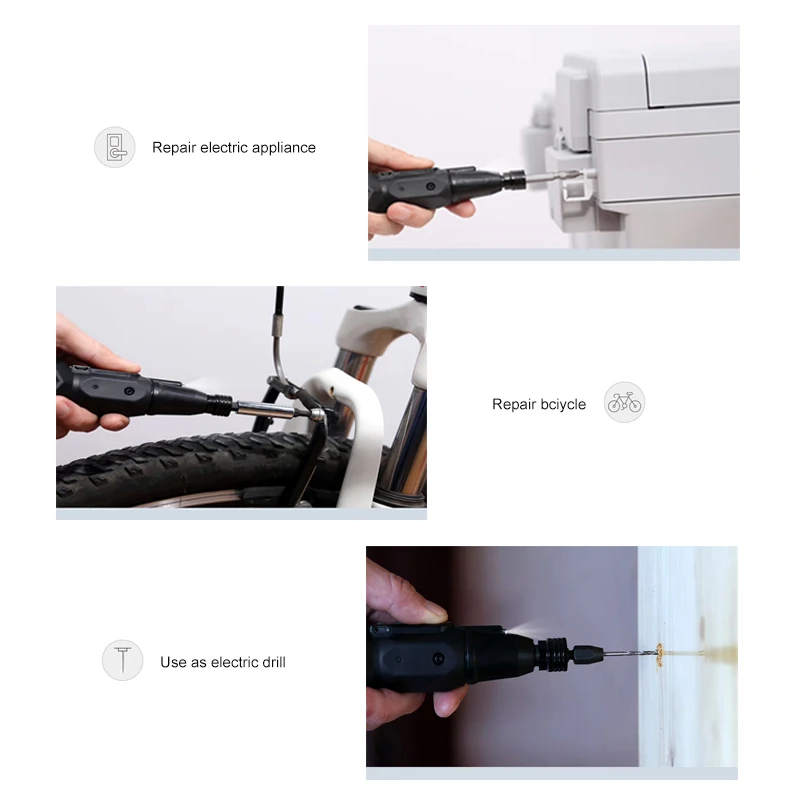 Repair electric appliance

Repair bciycle

Use as electric drill