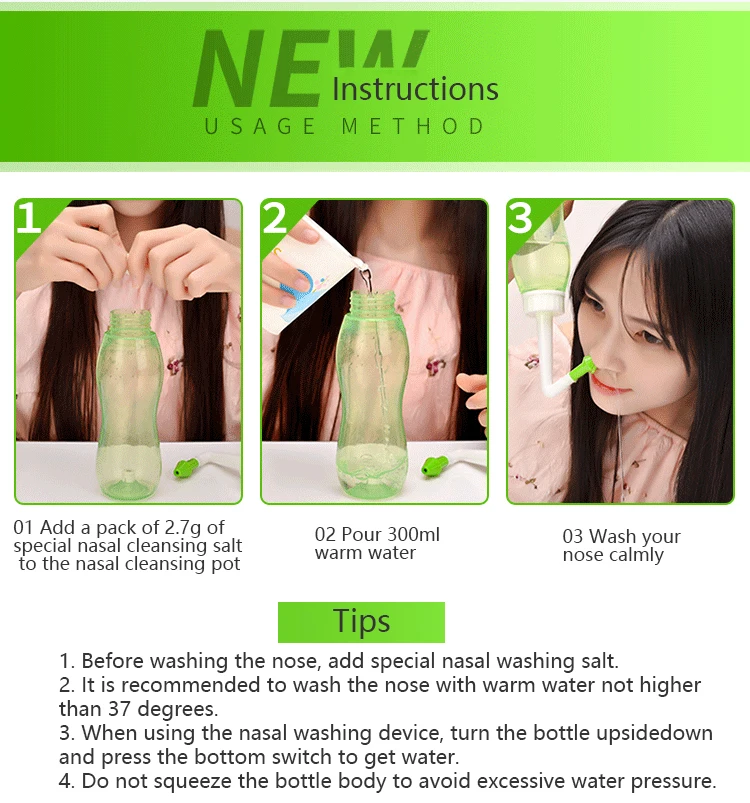 NEW Instructions
USAGE METHOD

1

2

3

01 Add a pack of 2.7g of special nasal cleansing salt to the nasal cleansing pot

02 Pour 300ml warm water

03 Wash your nose calmly

Tips

1. Before washing the nose, add special nasal washing salt.
2. It is recommended to wash the nose with warm water not higher than 37 degrees.
3. When using the nasal washing device, turn the bottle upsidedown and press the bottom switch to get water.
4. Do not squeeze the bottle body to avoid excessive water pressure.