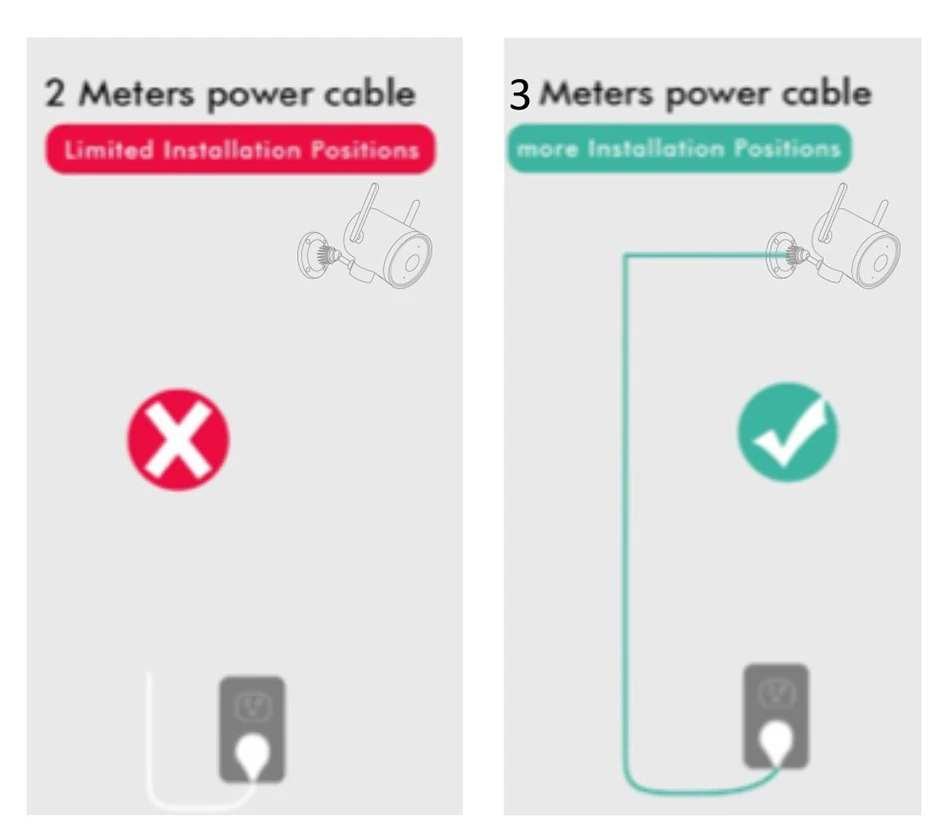 2 Meters power cable
Limited Installation Positions

3 Meters power cable
more Installation Positions