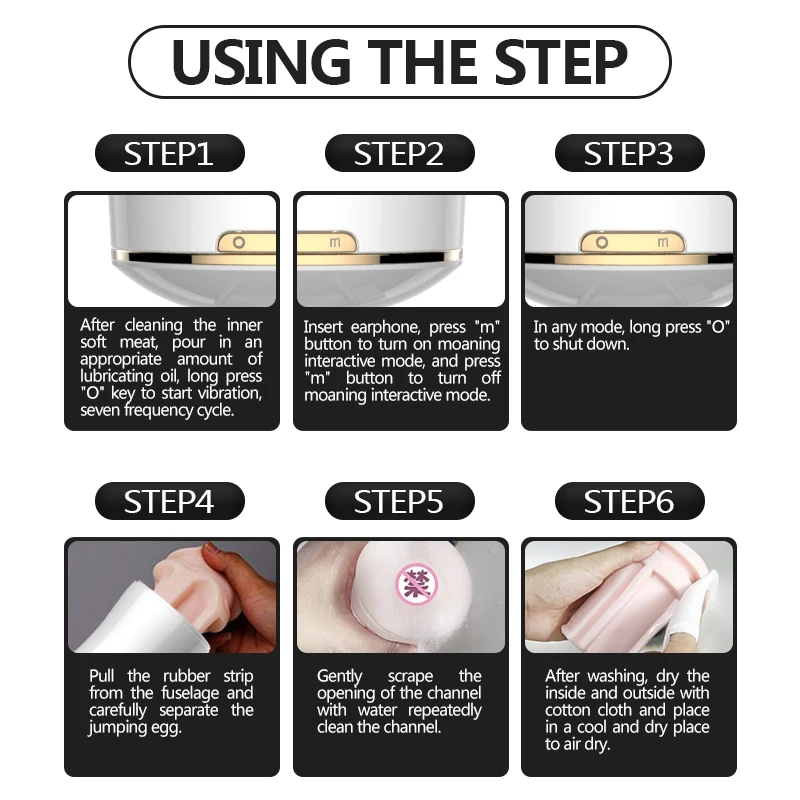 USING THE STEP

STEP1

O

After cleaning the inner soft meat, pour in an appropriate amount of lubricating oil, long press "O" key to start vibration, seven frequency cycle.

STEP2

m

Insert earphone, press "m" button to turn on moaning interactive mode, and press "m" button to turn off moaning interactive mode.

STEP3

O m

In any mode, long press "O" to shut down.

STEP4

Pull the rubber strip from the fuselage and carefully separate the jumping egg.

STEP5

禁

Gently scrape the opening of the channel with water repeatedly clean the channel.

STEP6

After washing, dry the inside and outside with cotton cloth and place in a cool and dry place to air dry.