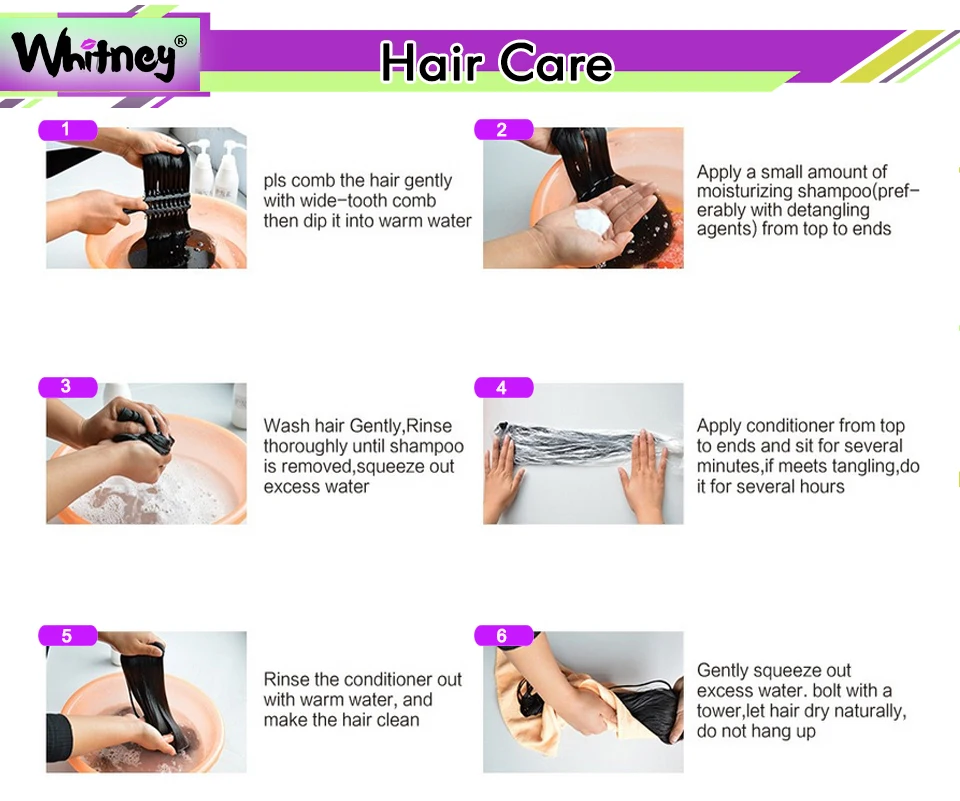 Whitney®

Hair Care

1

pls comb the hair gently with wide-tooth comb then dip it into warm water

2

Apply a small amount of moisturizing shampoo(preferably with detangling agents) from top to ends

3

Wash hair Gently,Rinse thoroughly until shampoo is removed,squeeze out excess water

4

Apply conditioner from top to ends and sit for several minutes,if meets tangling,do it for several hours

5

Rinse the conditioner out with warm water, and make the hair clean

6

Gently squeeze out excess water. bolt with a tower,let hair dry naturally, do not hang up