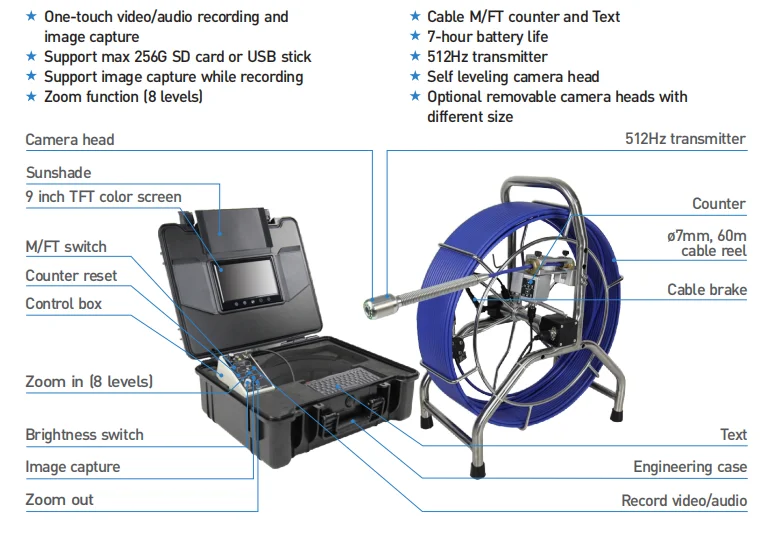 ★ One-touch video/audio recording and image capture
★ Support max 256G SD card or USB stick
★ Support image capture while recording
★ Zoom function (8 levels)

★ Cable M/FT counter and Text
★ 7-hour battery life
★ 512Hz transmitter
★ Self leveling camera head
★ Optional removable camera heads with different size

Camera head
Sunshade
9 inch TFT color screen
M/FT switch
Counter reset
Control box
Zoom in (8 levels)
Brightness switch
Image capture
Zoom out

512Hz transmitter
Counter
ø7mm, 60m cable reel
Cable brake
Text
Engineering case
Record video/audio