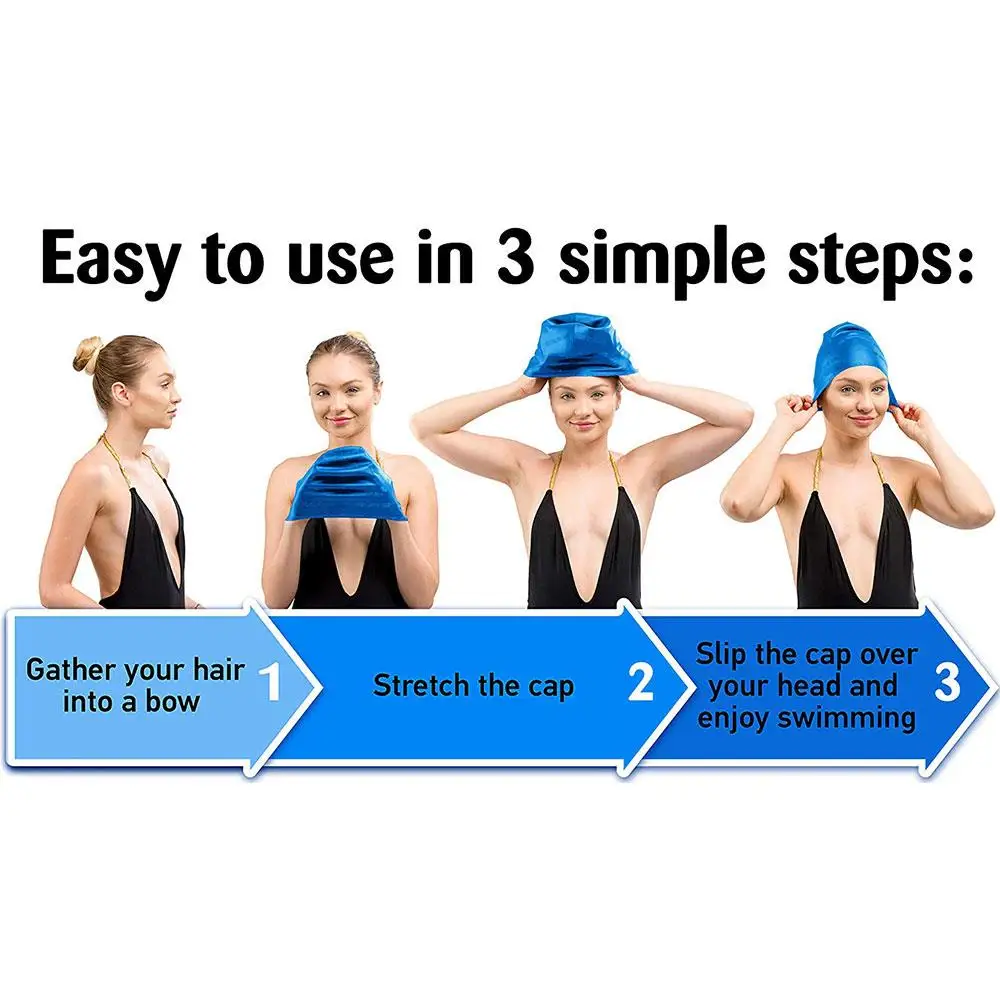 Easy to use in 3 simple steps:

Gather your hair into a bow 1

Stretch the cap 2

Slip the cap over your head and enjoy swimming 3