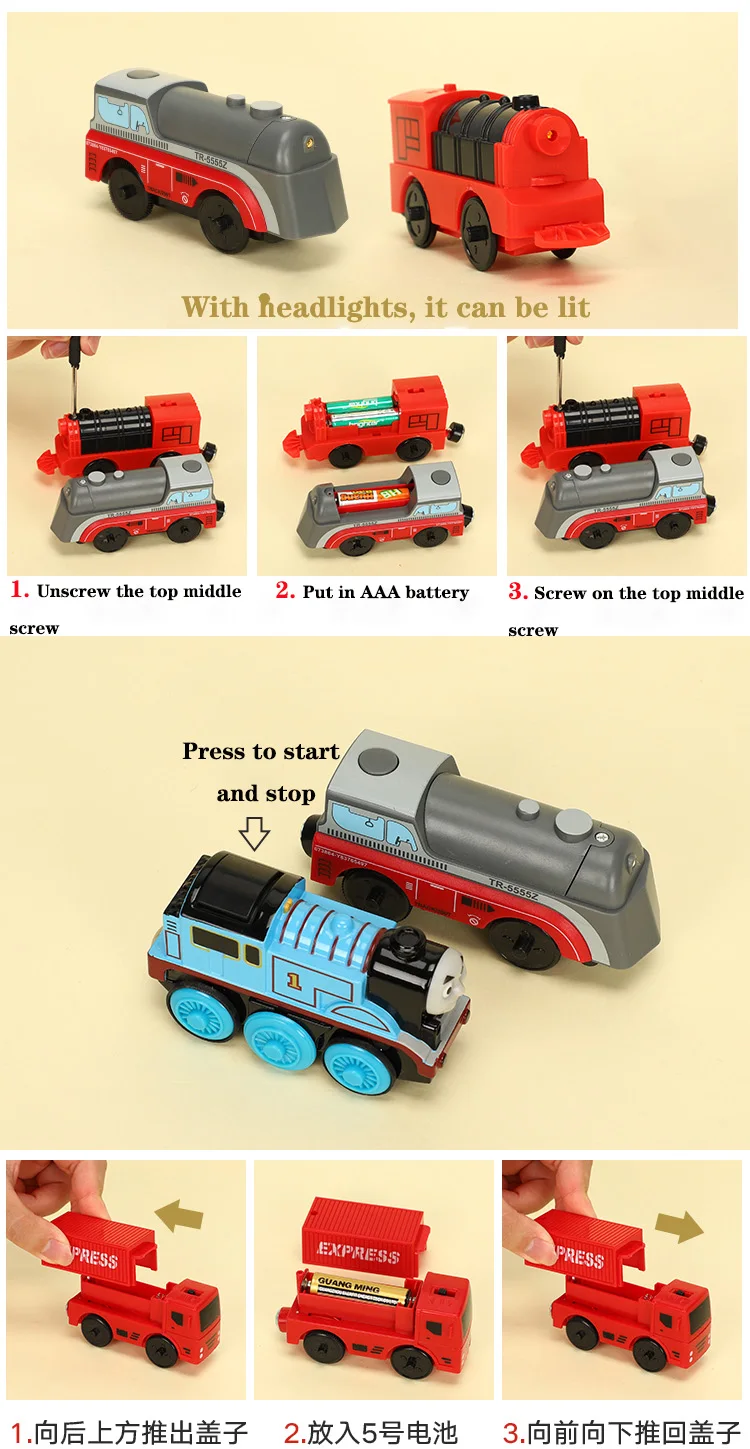 TR-5555Z

With headlights, it can be lit

1. Unscrew the top middle screw

2. Put in AAA battery

3. Screw on the top middle screw

Press to start and stop

TR-5555Z

1

PRESS

EXPRESS

GUANG MING

PRESS

1.向后上方推出盖子

2.放入5号电池

3.向前向下推回盖子