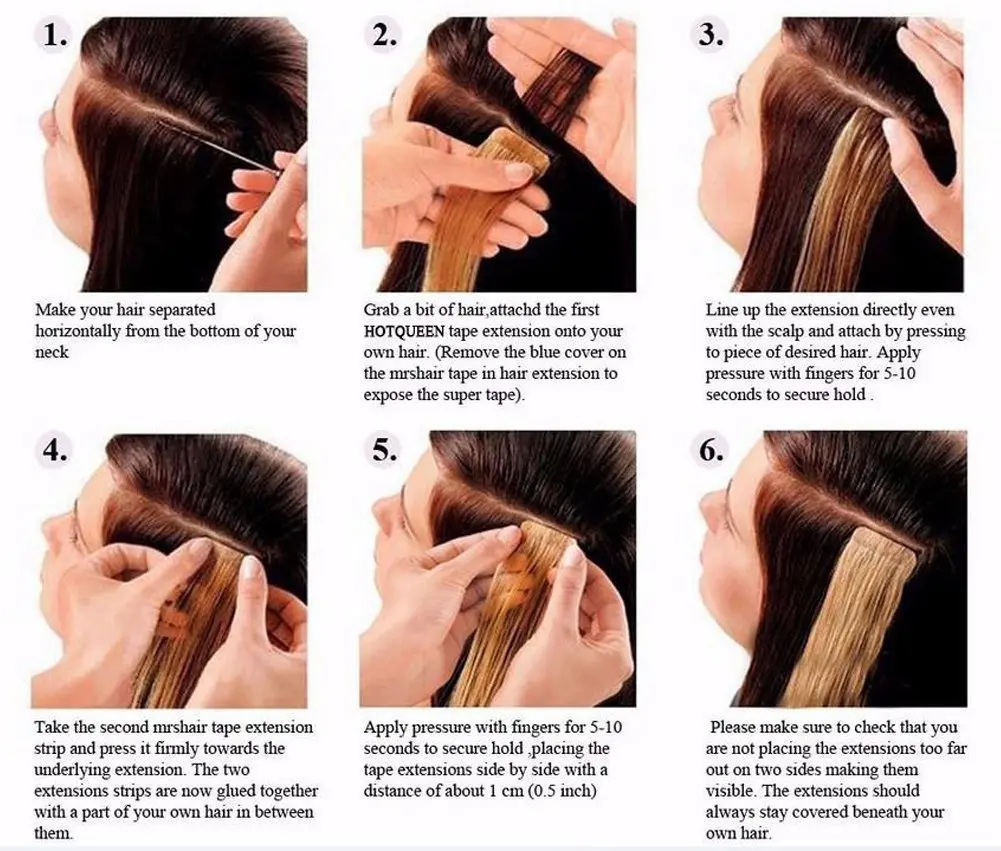 1.

Make your hair separated horizontally from the bottom of your neck

2.

Grab a bit of hair,attachd the first HOTQUEEN tape extension onto your own hair. (Remove the blue cover on the mrshair tape in hair extension to expose the super tape).

3.

Line up the extension directly even with the scalp and attach by pressing to piece of desired hair. Apply pressure with fingers for 5-10 seconds to secure hold .

4.

Take the second mrshair tape extension strip and press it firmly towards the underlying extension. The two extensions strips are now glued together with a part of your own hair in between them.

5.

Apply pressure with fingers for 5-10 seconds to secure hold ,placing the tape extensions side by side with a distance of about 1 cm (0.5 inch)

6.

Please make sure to check that you are not placing the extensions too far out on two sides making them visible. The extensions should always stay covered beneath your own hair.