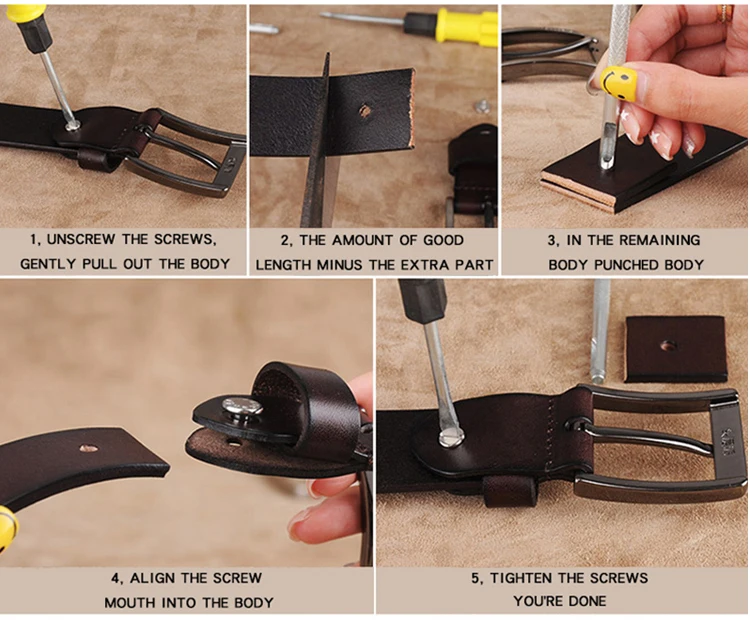 1, UNSCREW THE SCREWS, GENTLY PULL OUT THE BODY

2, THE AMOUNT OF GOOD LENGTH MINUS THE EXTRA PART

3, IN THE REMAINING BODY PUNCHED BODY

4, ALIGN THE SCREW MOUTH INTO THE BODY

5, TIGHTEN THE SCREWS YOU'RE DONE