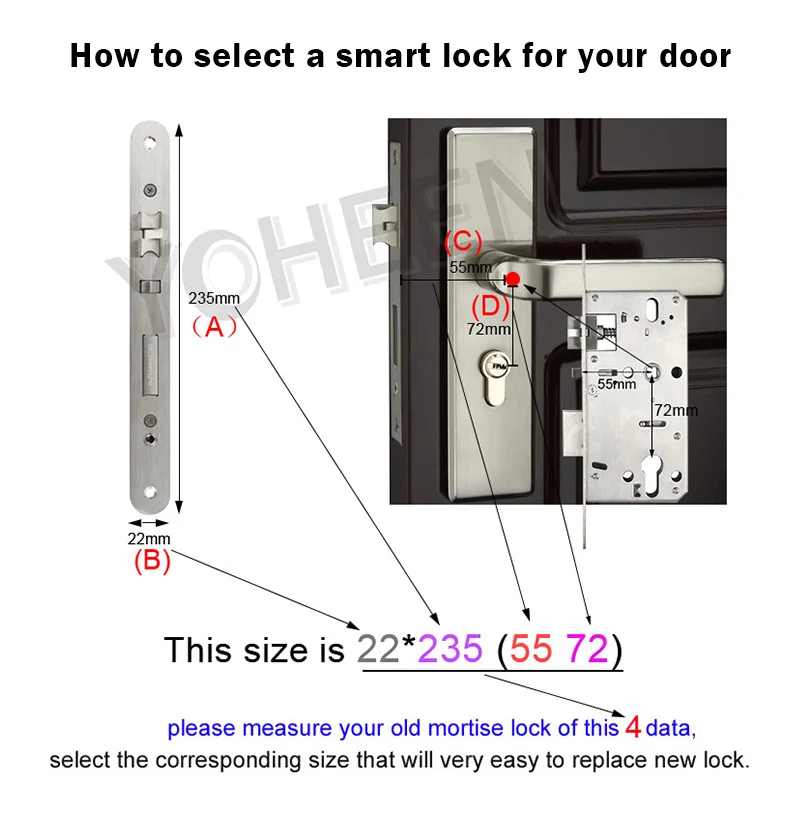 How to select a smart lock for your door

YOHEEN

235mm
（A）

22mm
(B)

(C)
55mm
(D)
72mm

55mm
72mm

This size is 22*235 (55 72)

please measure your old mortise lock of this 4 data,
select the corresponding size that will very easy to replace new lock.