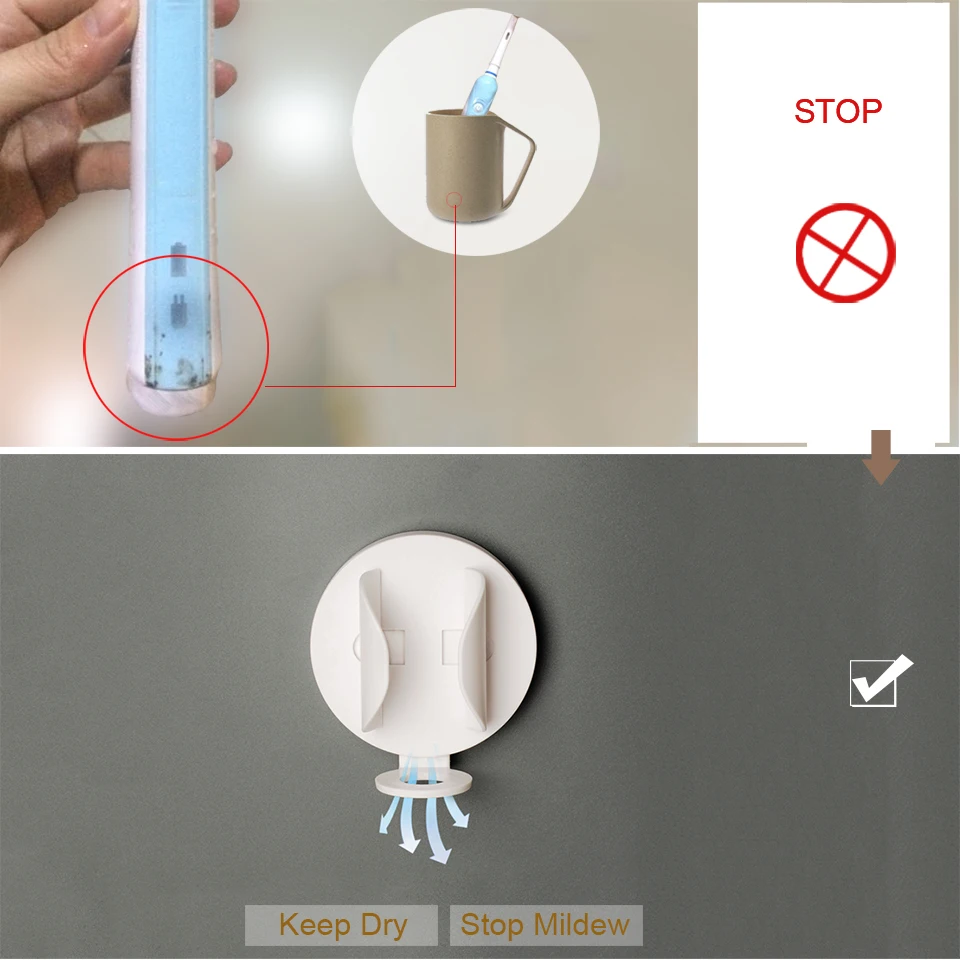 STOP

Keep Dry Stop Mildew