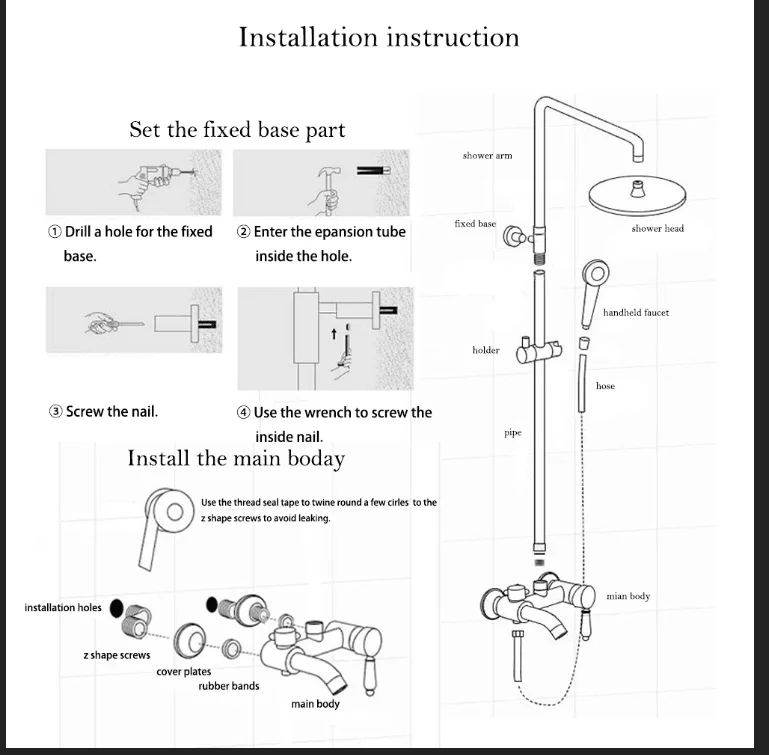 Installation instruction

Set the fixed base part

① Drill a hole for the fixed base.

② Enter the epansion tube inside the hole.

③ Screw the nail.

④ Use the wrench to screw the inside nail.

Install the main boday

Use the thread seal tape to twine round a few cirles to the z shape screws to avoid leaking.

installation holes

z shape screws

cover plates

rubber bands

main body

shower arm

fixed base

shower head

handheld faucet

holder

hose

pipe

mian body