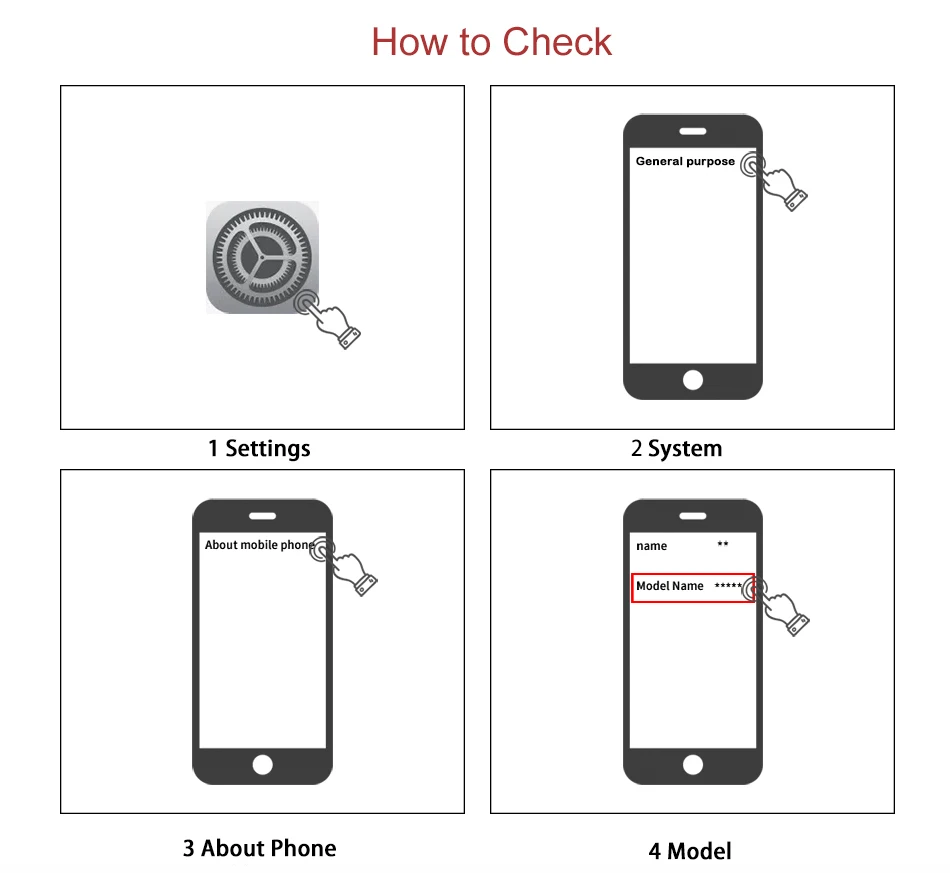 How to Check

1 Settings

General purpose

2 System

About mobile phone

3 About Phone

name **

Model Name *****

4 Model