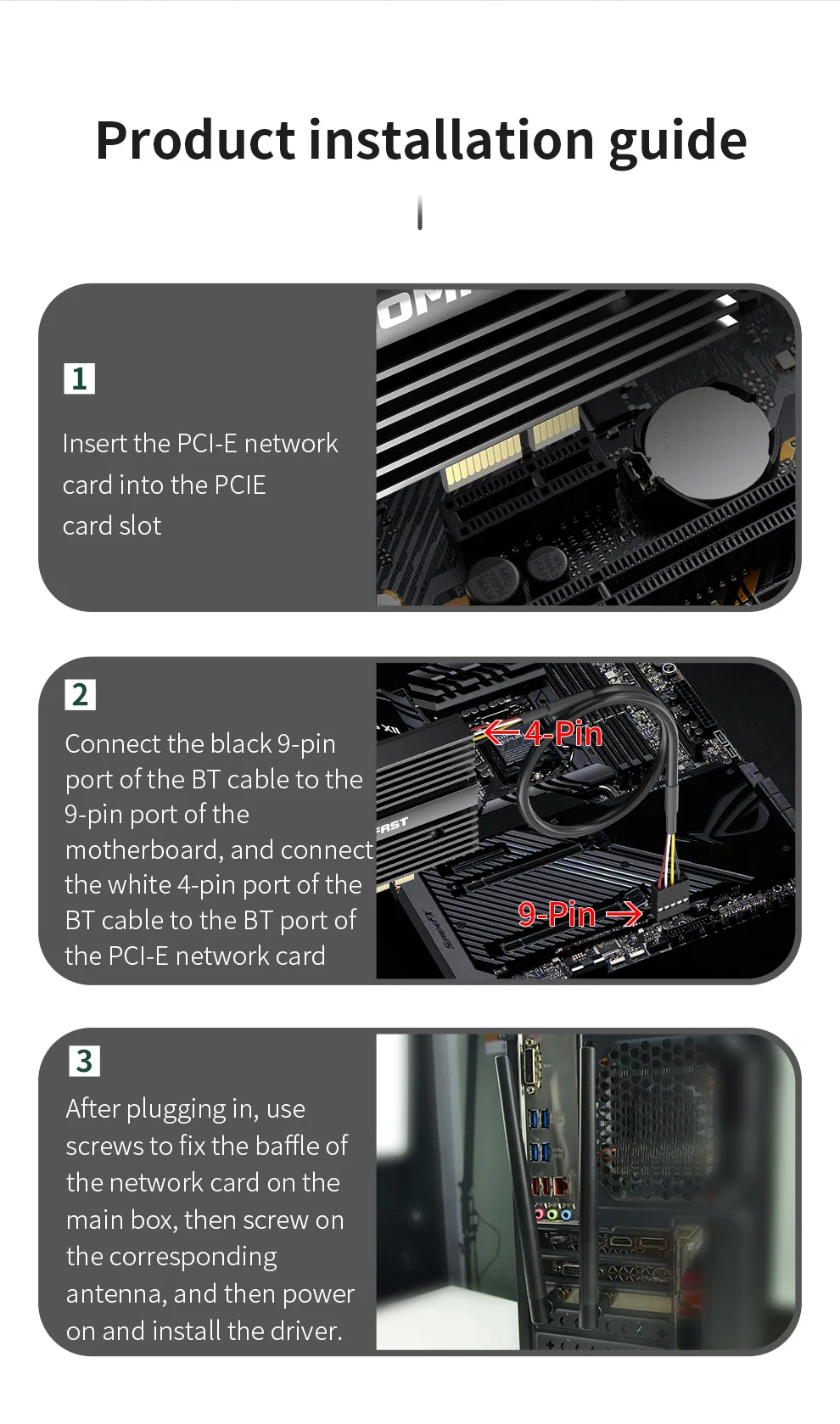 Product installation guide

1

Insert the PCI-E network card into the PCIE card slot

2

Connect the black 9-pin port of the BT cable to the 9-pin port of the motherboard, and connect the white 4-pin port of the BT cable to the BT port of the PCI-E network card

4-Pin

9-Pin

3

After plugging in, use screws to fix the baffle of the network card on the main box, then screw on the corresponding antenna, and then power on and install the driver.