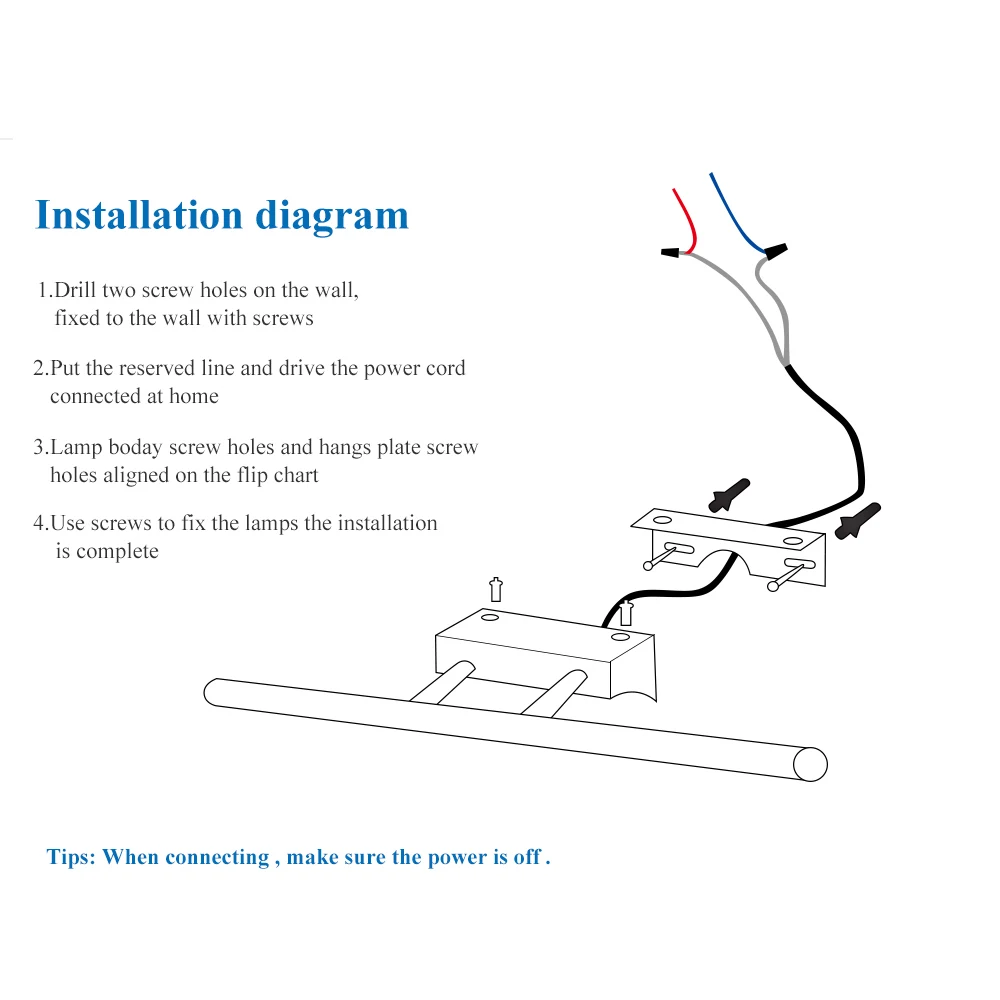 Installation diagram

1.Drill two screw holes on the wall, fixed to the wall with screws

2.Put the reserved line and drive the power cord connected at home

3.Lamp boday screw holes and hangs plate screw holes aligned on the flip chart

4.Use screws to fix the lamps the installation is complete

Tips: When connecting , make sure the power is off .