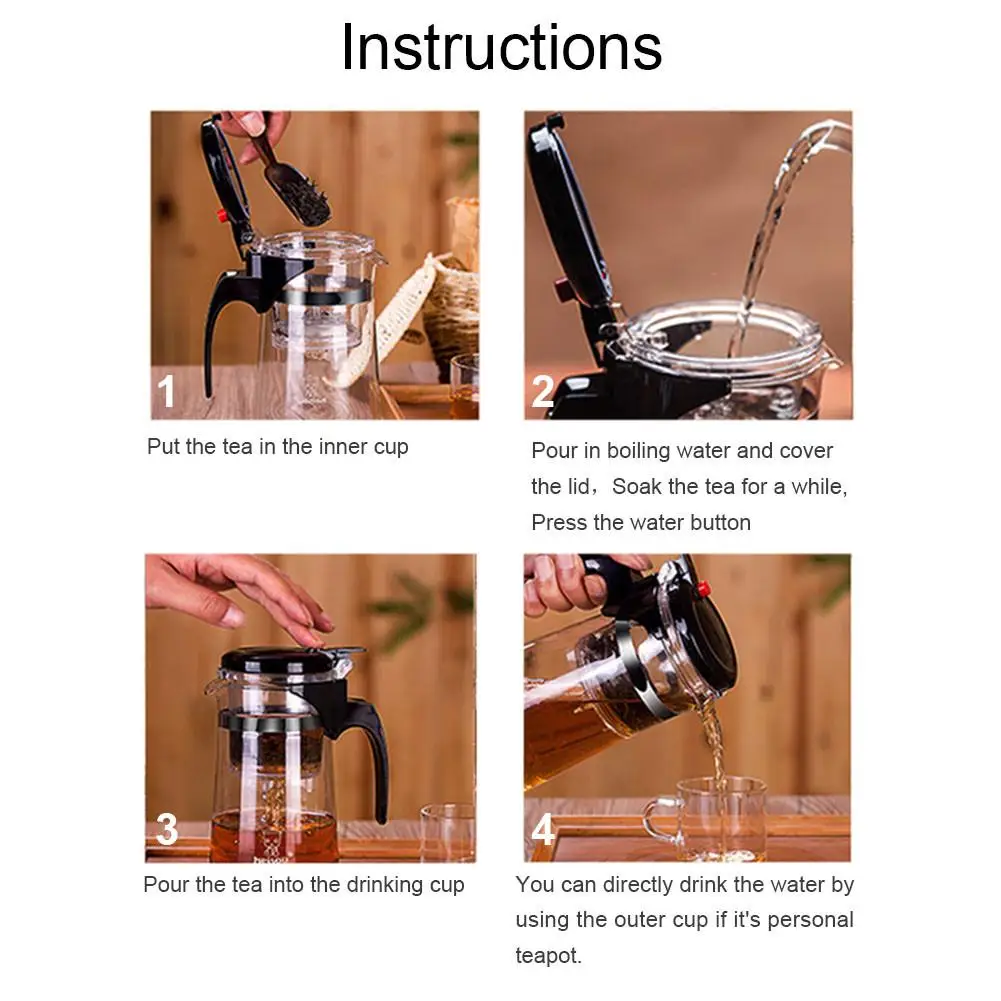 Instructions

1

Put the tea in the inner cup

2

Pour in boiling water and cover the lid，Soak the tea for a while, Press the water button

3

Pour the tea into the drinking cup

4

You can directly drink the water by using the outer cup if it's personal teapot.