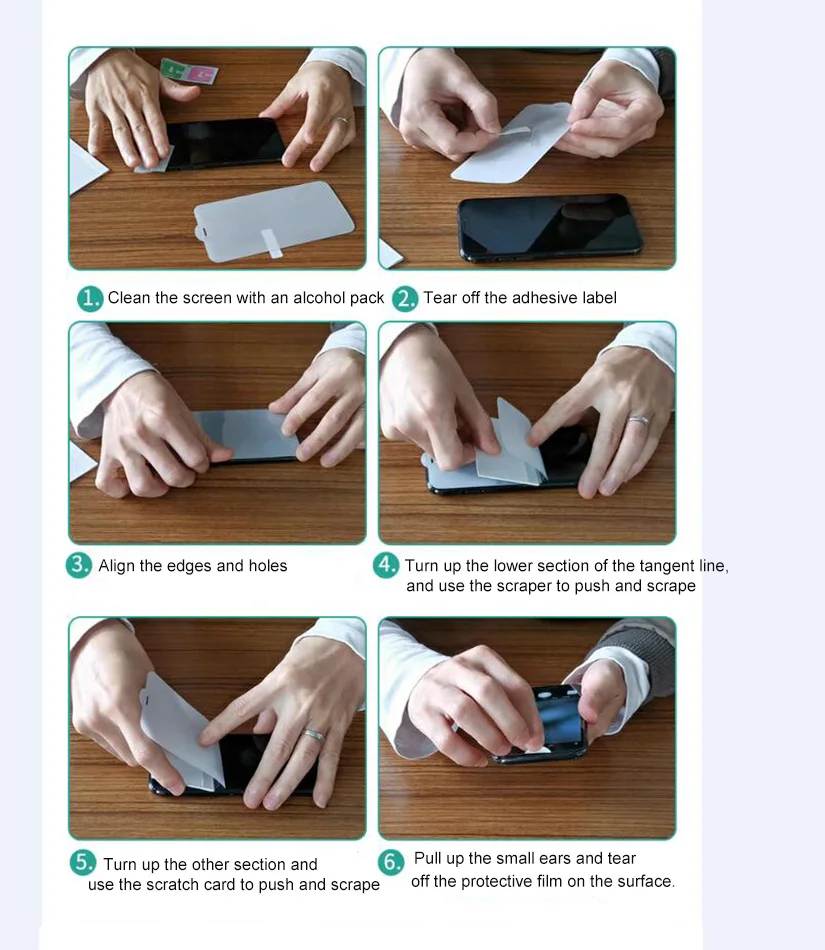 1. Clean the screen with an alcohol pack

2. Tear off the adhesive label

3. Align the edges and holes

4. Turn up the lower section of the tangent line, and use the scraper to push and scrape

5. Turn up the other section and use the scratch card to push and scrape

6. Pull up the small ears and tear off the protective film on the surface.