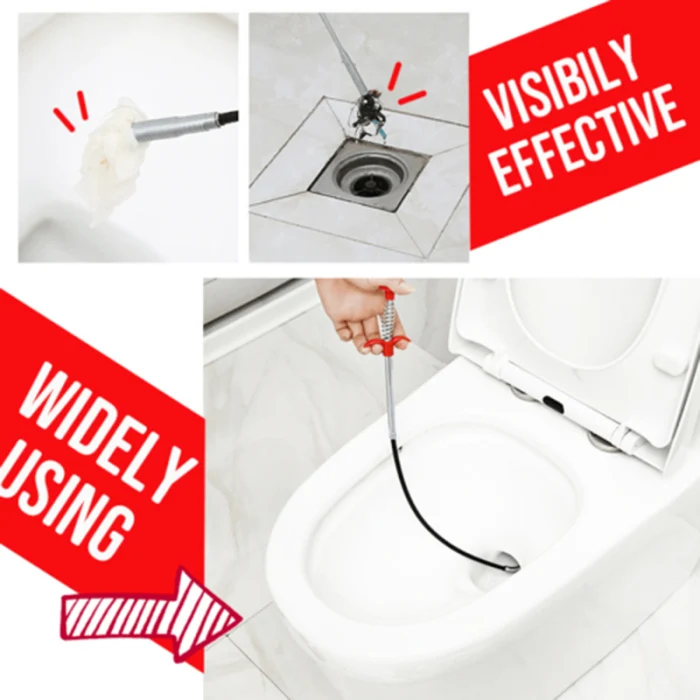 VISIBILY EFFECTIVE

WIDELY USING