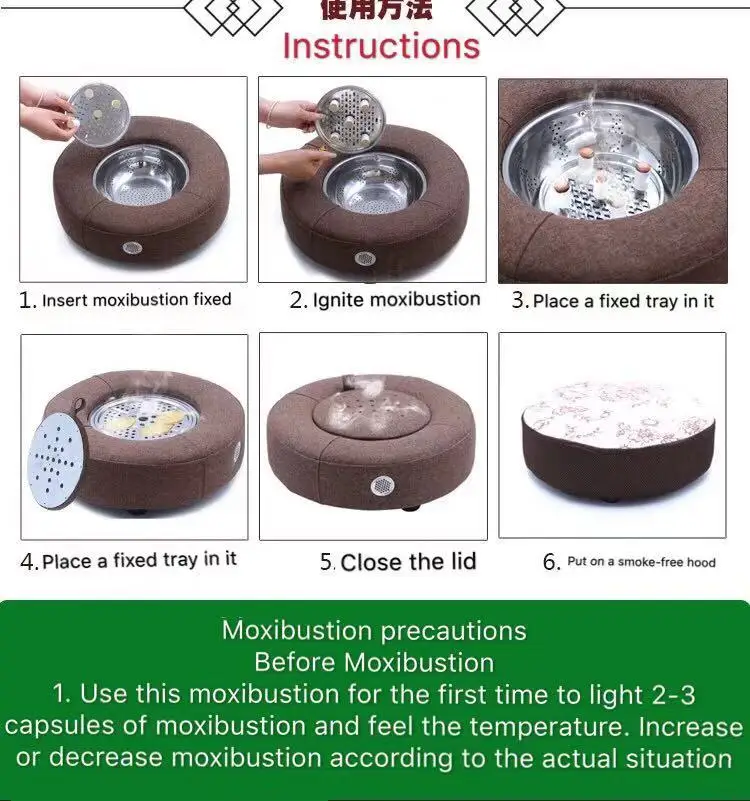 使用方法
Instructions

1. Insert moxibustion fixed

2. Ignite moxibustion

3. Place a fixed tray in it

4. Place a fixed tray in it

5. Close the lid

6. Put on a smoke-free hood

Moxibustion precautions
Before Moxibustion
1. Use this moxibustion for the first time to light 2-3 capsules of moxibustion and feel the temperature. Increase or decrease moxibustion according to the actual situation