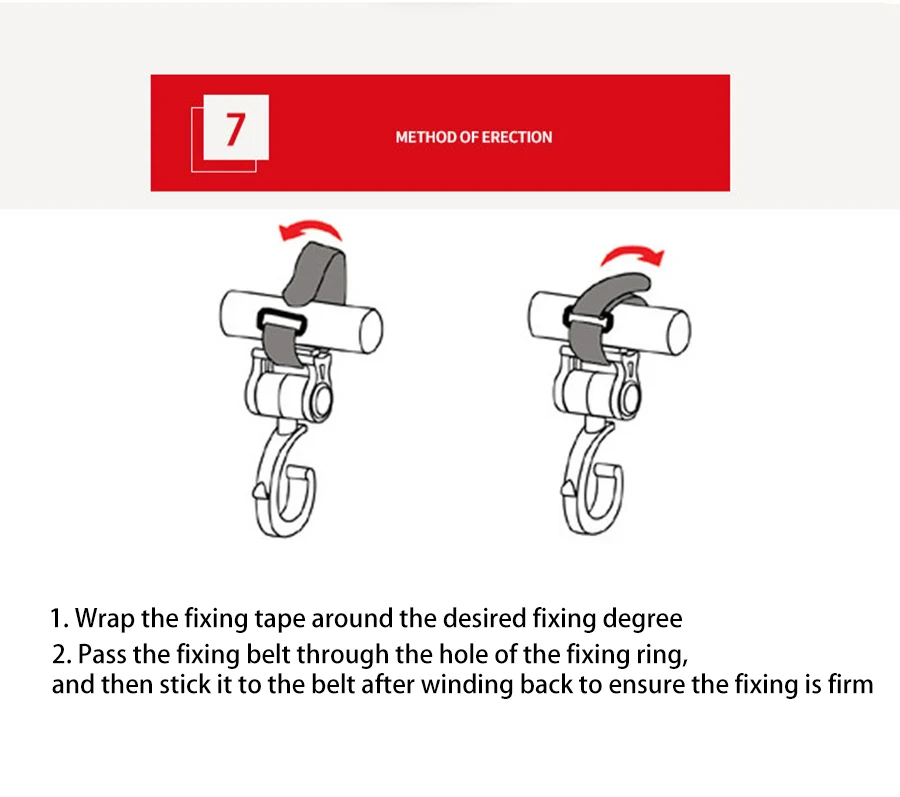 7

METHOD OF ERECTION

1. Wrap the fixing tape around the desired fixing degree
2. Pass the fixing belt through the hole of the fixing ring, and then stick it to the belt after winding back to ensure the fixing is firm