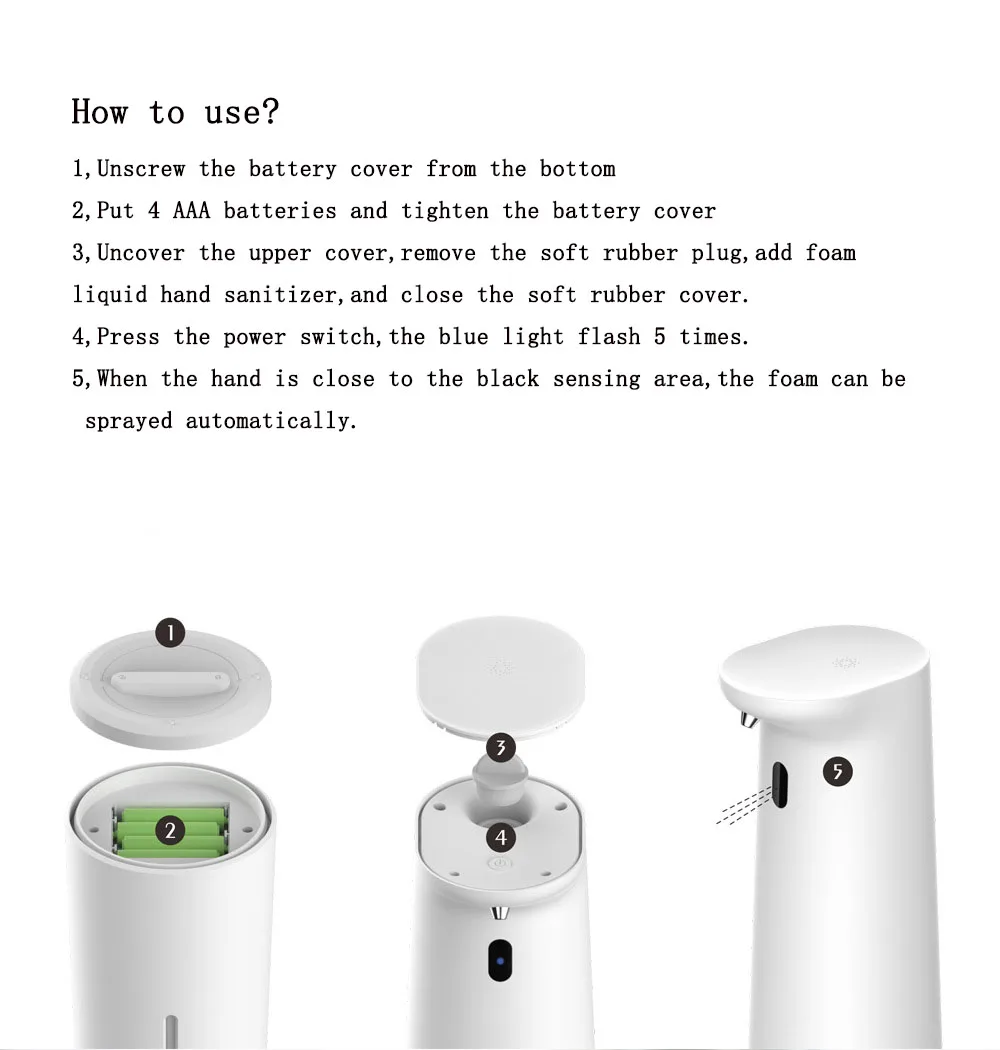 How to use?

1,Unscrew the battery cover from the bottom

2,Put 4 AAA batteries and tighten the battery cover

3,Uncover the upper cover,remove the soft rubber plug,add foam liquid hand sanitizer,and close the soft rubber cover.

4,Press the power switch,the blue light flash 5 times.

5,When the hand is close to the black sensing area,the foam can be sprayed automatically.

1

2

3

4

5