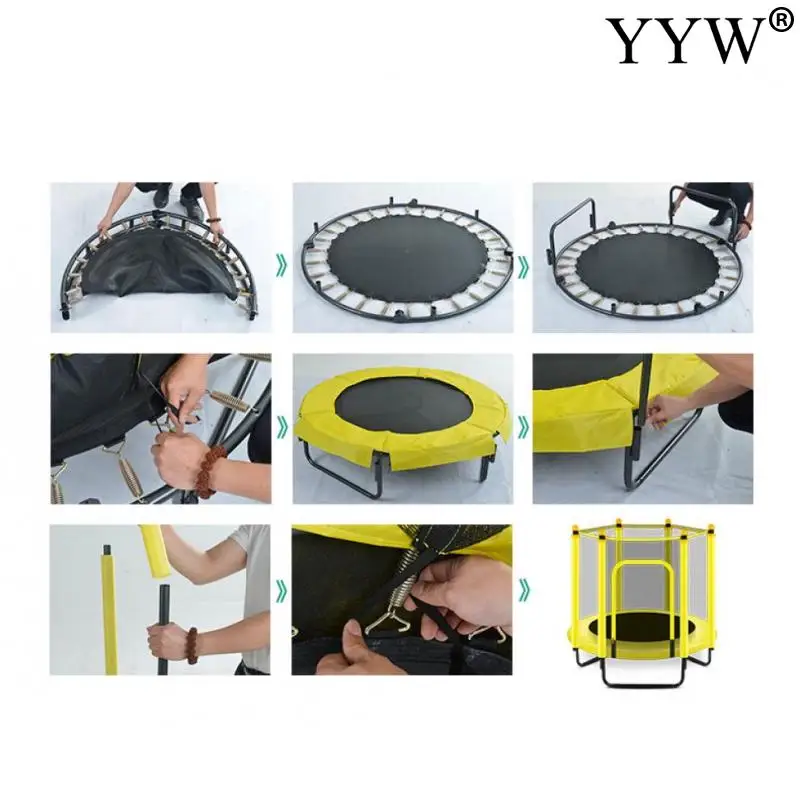 YYW®