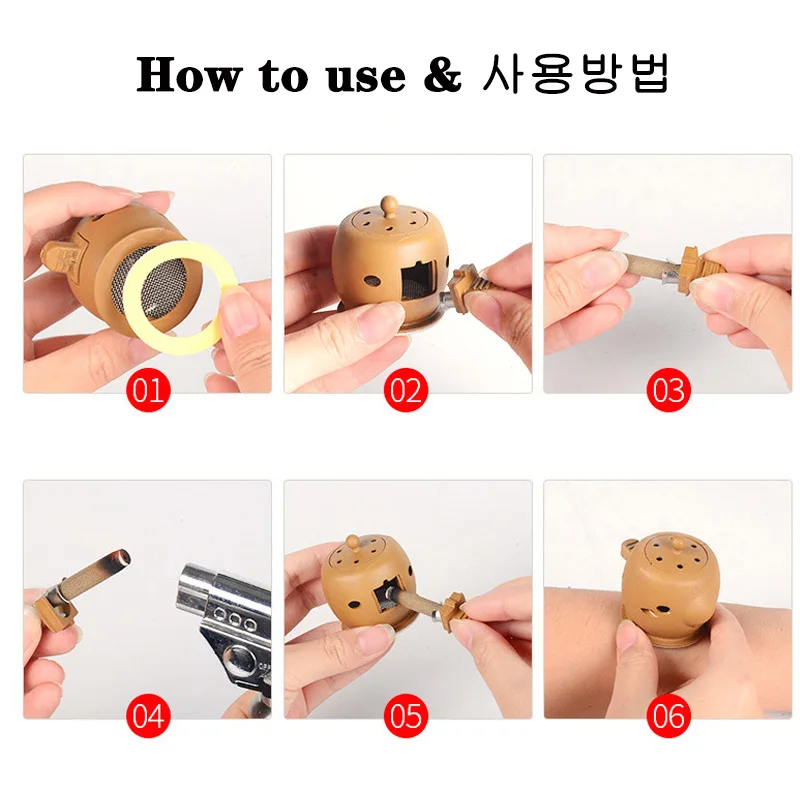 How to use & 사용방법

01

02

03

04

05

06