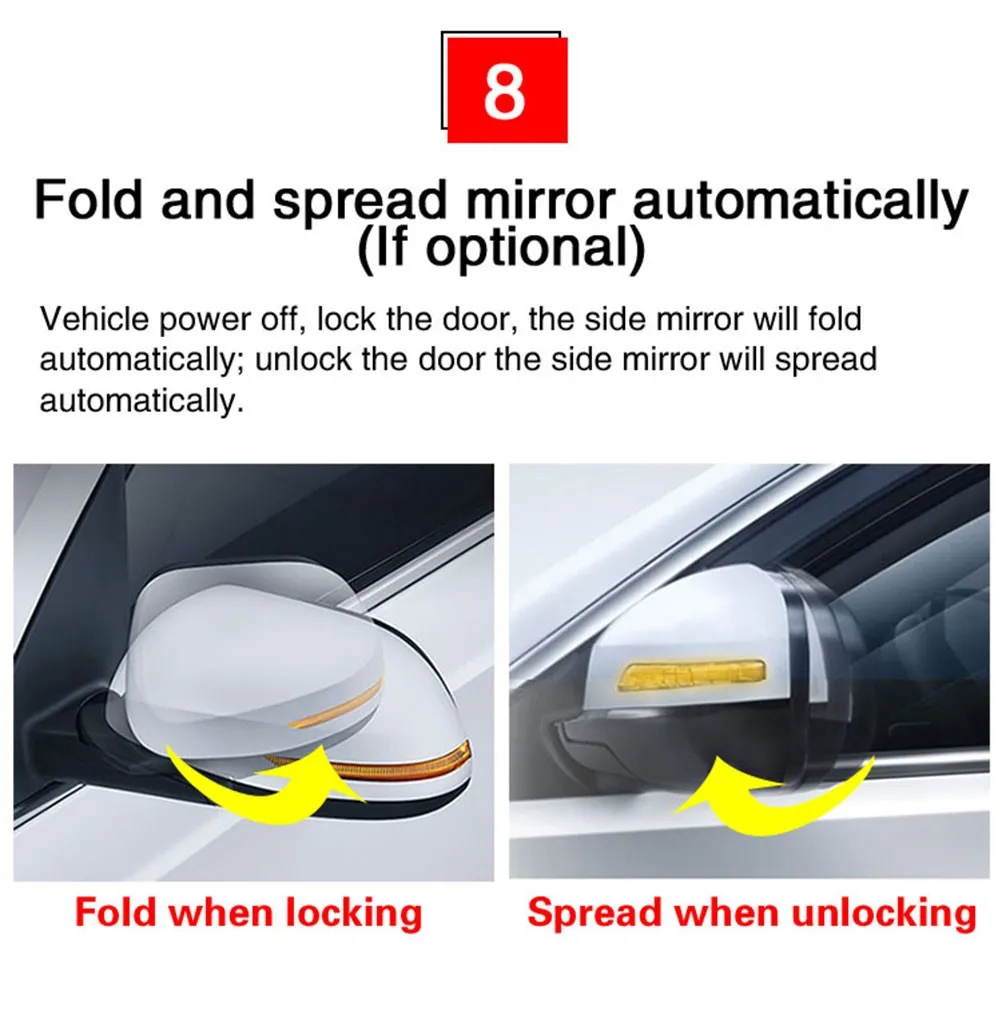 8

Fold and spread mirror automatically (If optional)

Vehicle power off, lock the door, the side mirror will fold automatically; unlock the door the side mirror will spread automatically.

Fold when locking

Spread when unlocking