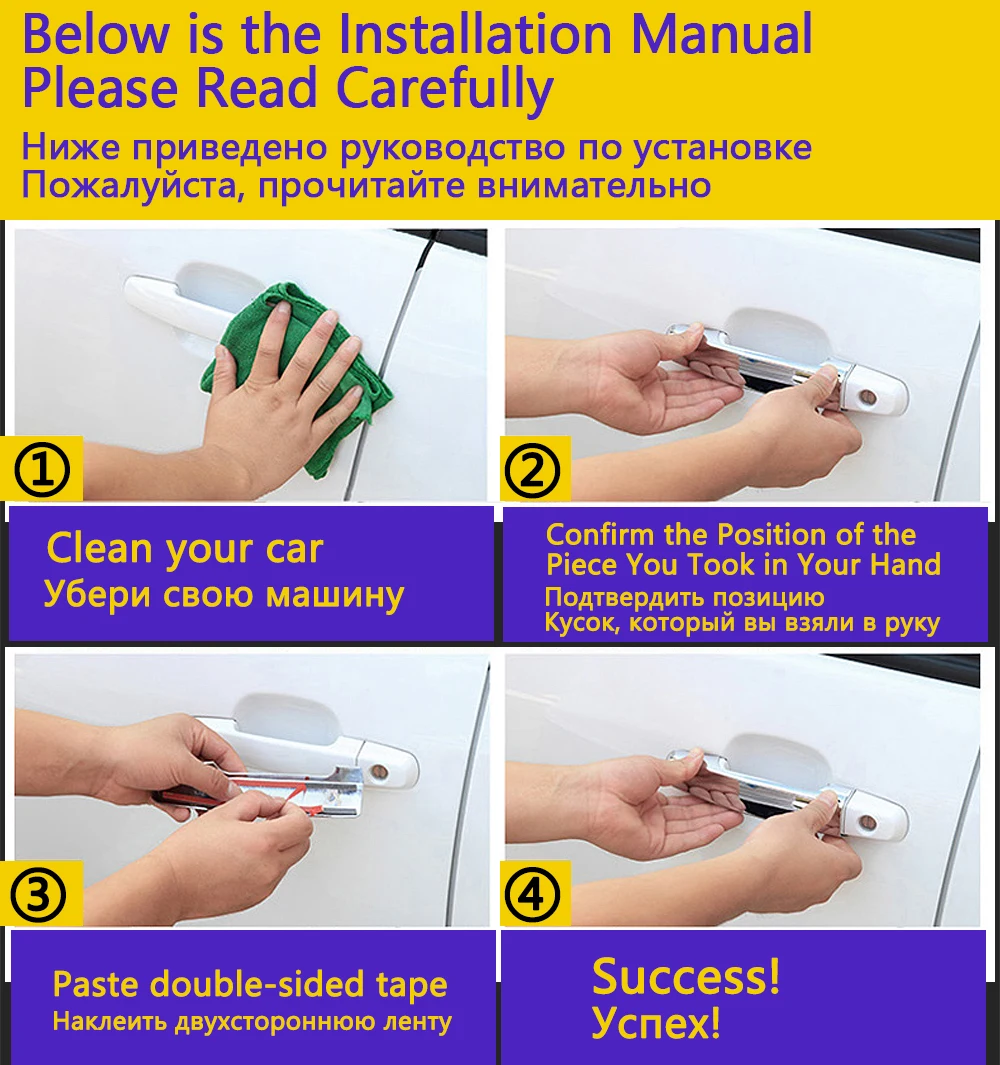 Below is the Installation Manual
Please Read Carefully

Ниже приведено руководство по установке
Пожалуйста, прочитайте внимательно

①

Clean your car
Убери свою машину

②

Confirm the Position of the Piece You Took in Your Hand
Подтвердить позицию
Кусок, который вы взяли в руку

③

Paste double-sided tape
Наклеить двухстороннюю ленту

④

Success!
Успех!