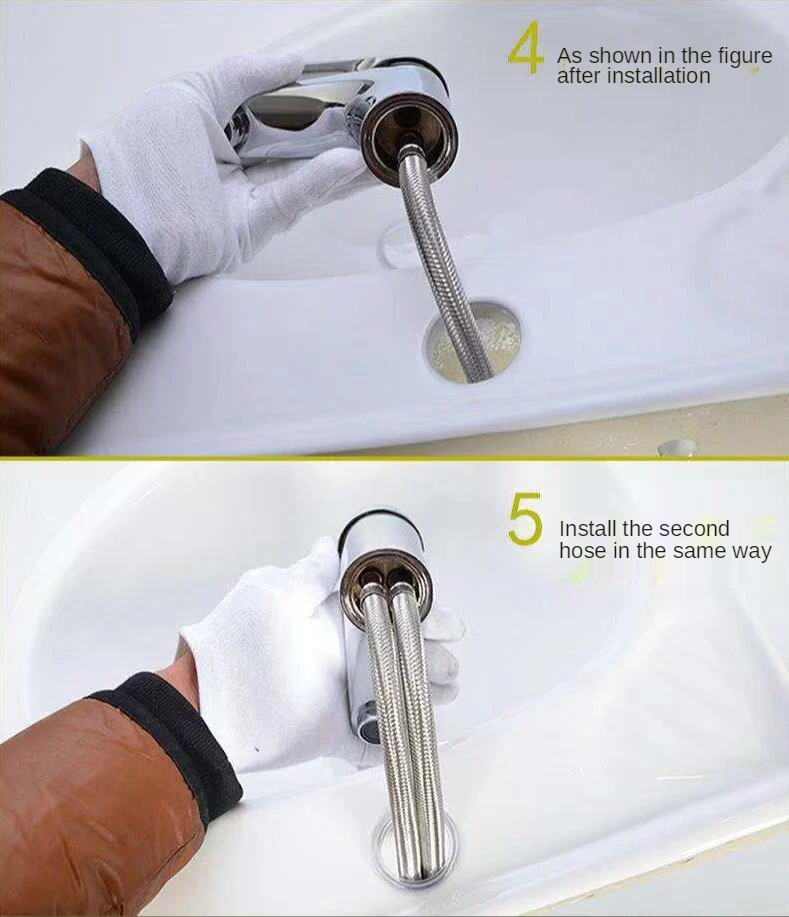 4 As shown in the figure after installation

5 Install the second hose in the same way