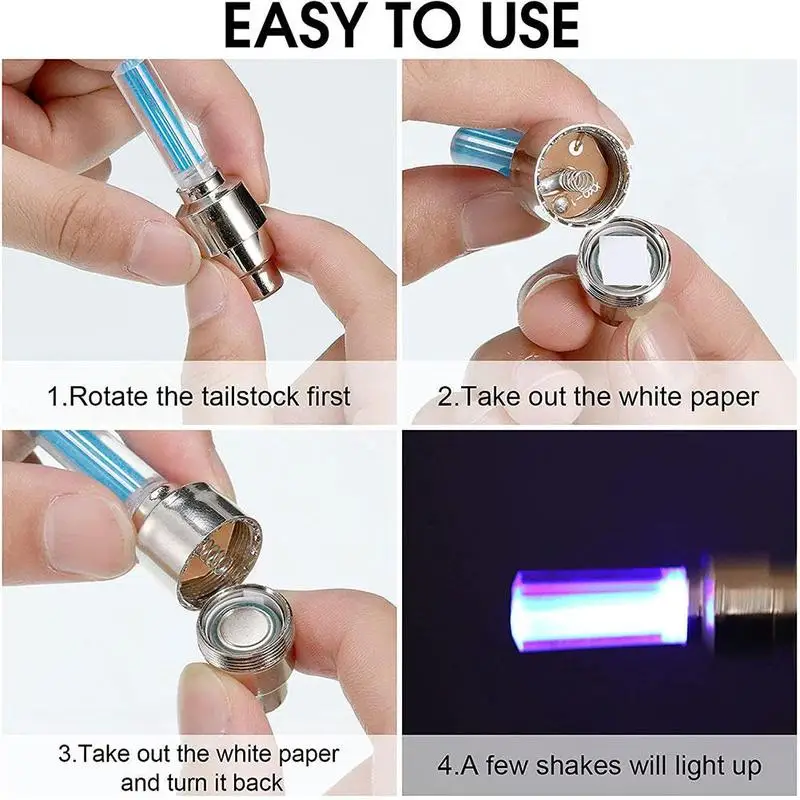 EASY TO USE

1.Rotate the tailstock first

2.Take out the white paper

3.Take out the white paper and turn it back

4.A few shakes will light up