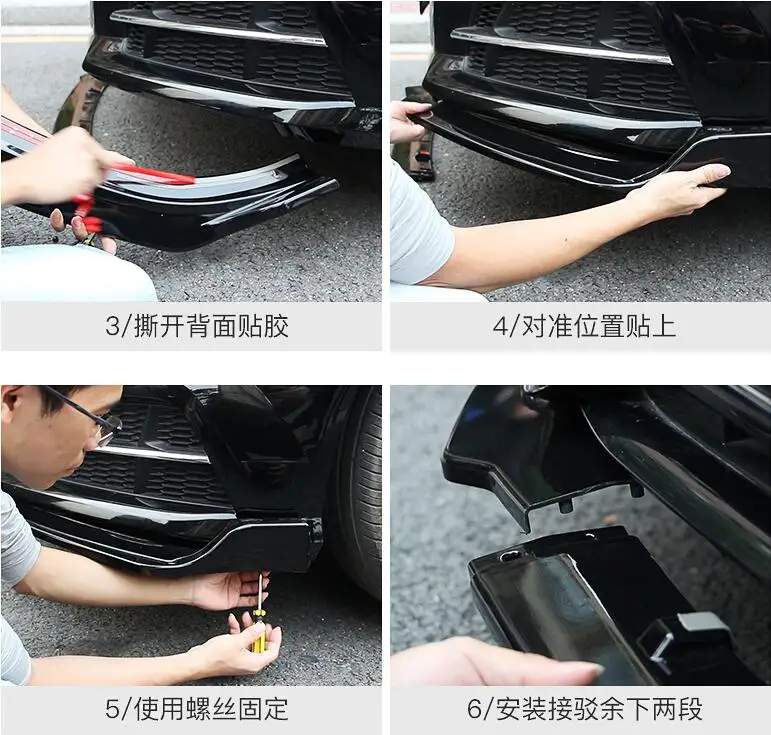 3/撕开背面贴胶

4/对准位置贴上

5/使用螺丝固定

6/安装接驳余下两段