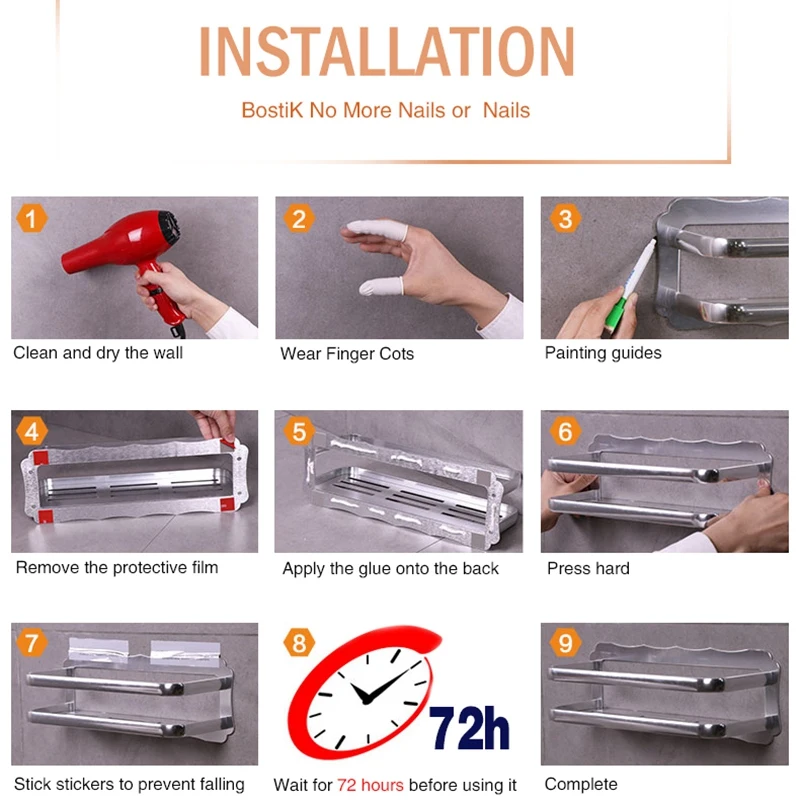 INSTALLATION

BostiK No More Nails or Nails

1

Clean and dry the wall

2

Wear Finger Cots

3

Painting guides

4

Remove the protective film

5

Apply the glue onto the back

6

Press hard

7

Stick stickers to prevent falling

8

72h

Wait for 72 hours before using it

9

Complete