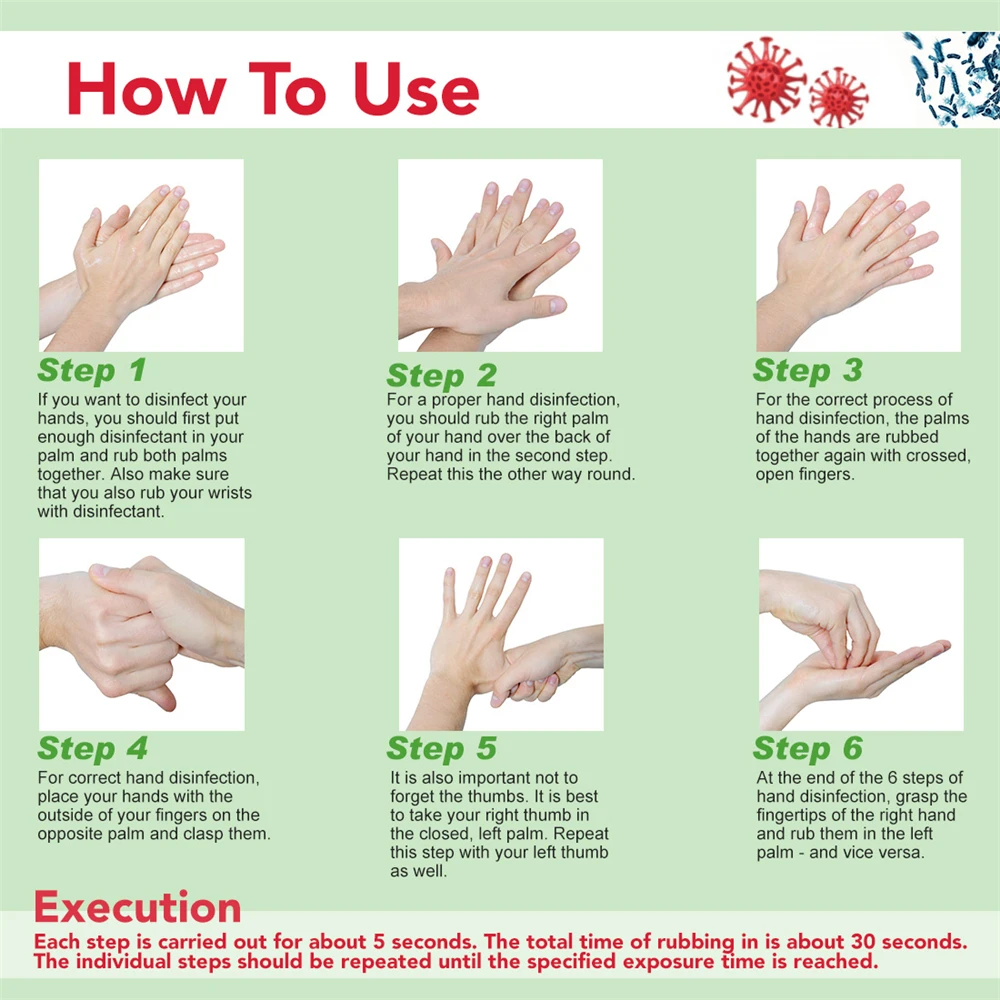 How To Use

Step 1
If you want to disinfect your hands, you should first put enough disinfectant in your palm and rub both palms together. Also make sure that you also rub your wrists with disinfectant.

Step 2
For a proper hand disinfection, you should rub the right palm of your hand over the back of your hand in the second step. Repeat this the other way round.

Step 3
For the correct process of hand disinfection, the palms of the hands are rubbed together again with crossed, open fingers.

Step 4
For correct hand disinfection, place your hands with the outside of your fingers on the opposite palm and clasp them.

Step 5
It is also important not to forget the thumbs. It is best to take your right thumb in the closed, left palm. Repeat this step with your left thumb as well.

Step 6
At the end of the 6 steps of hand disinfection, grasp the fingertips of the right hand and rub them in the left palm - and vice versa.

Execution
Each step is carried out for about 5 seconds. The total time of rubbing in is about 30 seconds. The individual steps should be repeated until the specified exposure time is reached.