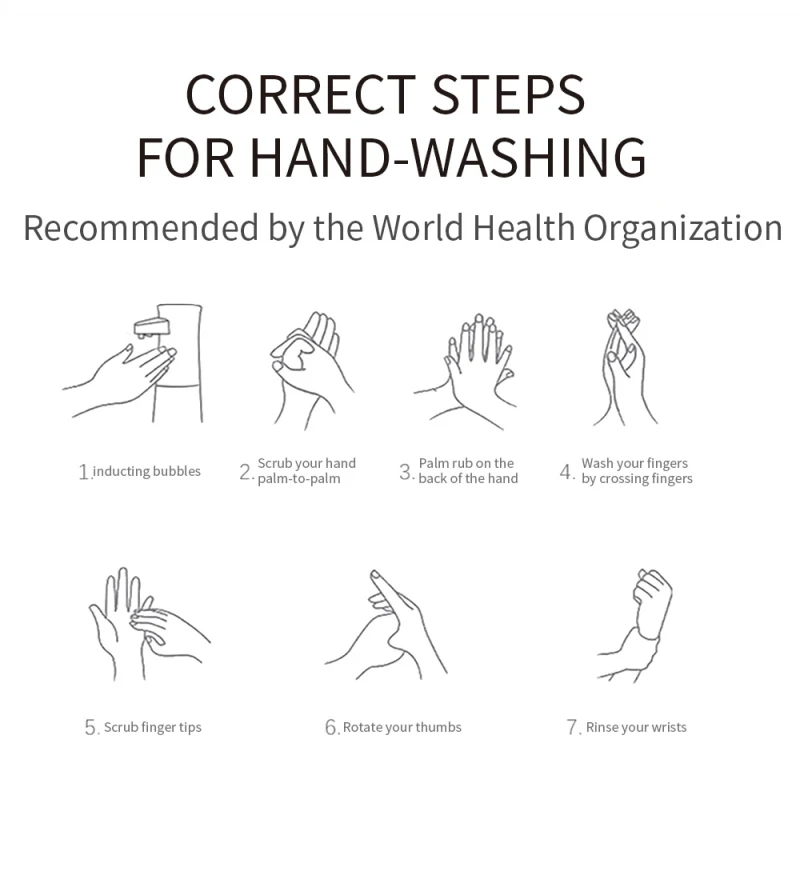 CORRECT STEPS FOR HAND-WASHING

Recommended by the World Health Organization

1. inducting bubbles

2. Scrub your hand palm-to-palm

3. Palm rub on the back of the hand

4. Wash your fingers by crossing fingers

5. Scrub finger tips

6. Rotate your thumbs

7. Rinse your wrists