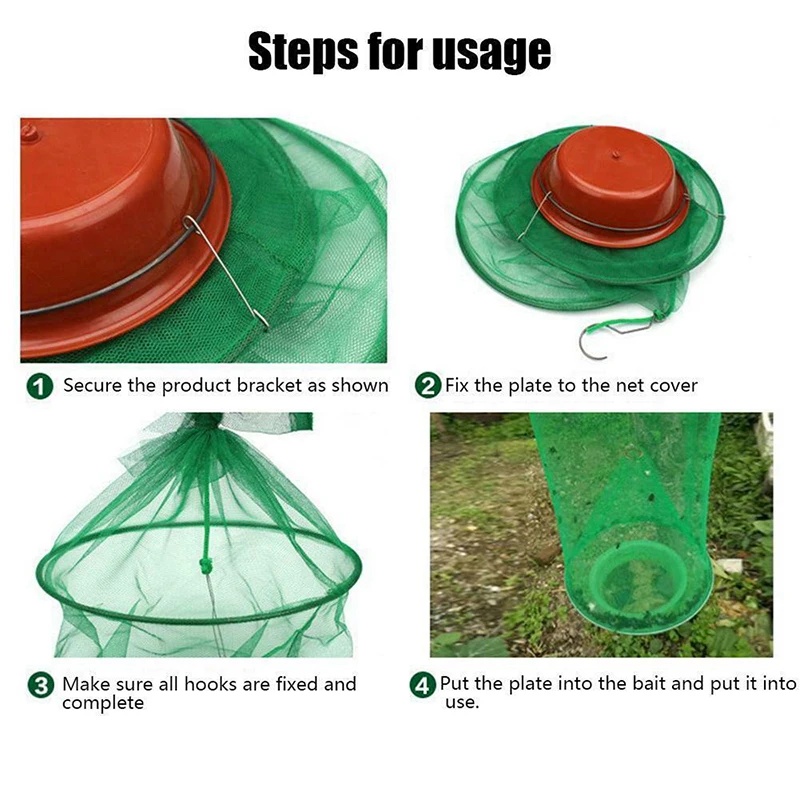 Steps for usage

1 Secure the product bracket as shown

2 Fix the plate to the net cover

3 Make sure all hooks are fixed and complete

4 Put the plate into the bait and put it into use.