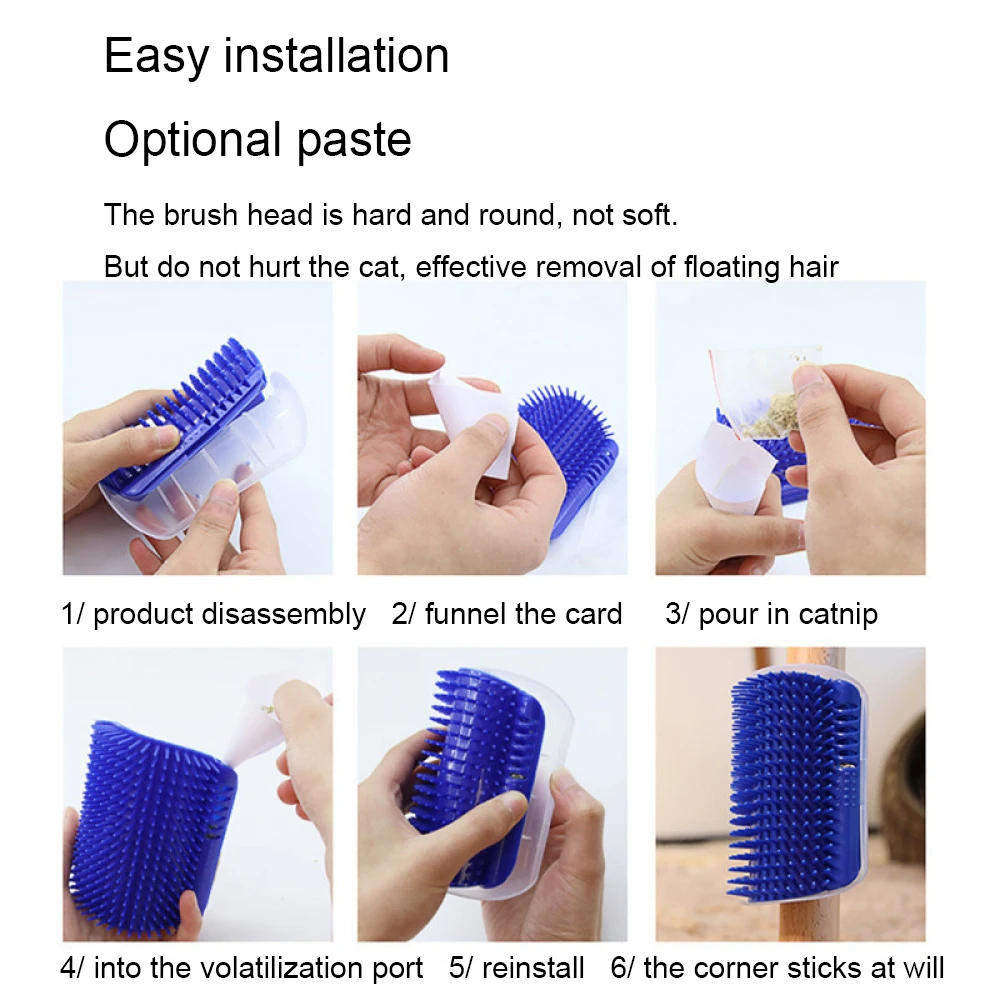 Easy installation

Optional paste

The brush head is hard and round, not soft.

But do not hurt the cat, effective removal of floating hair

1/ product disassembly

2/ funnel the card

3/ pour in catnip

4/ into the volatilization port

5/ reinstall

6/ the corner sticks at will