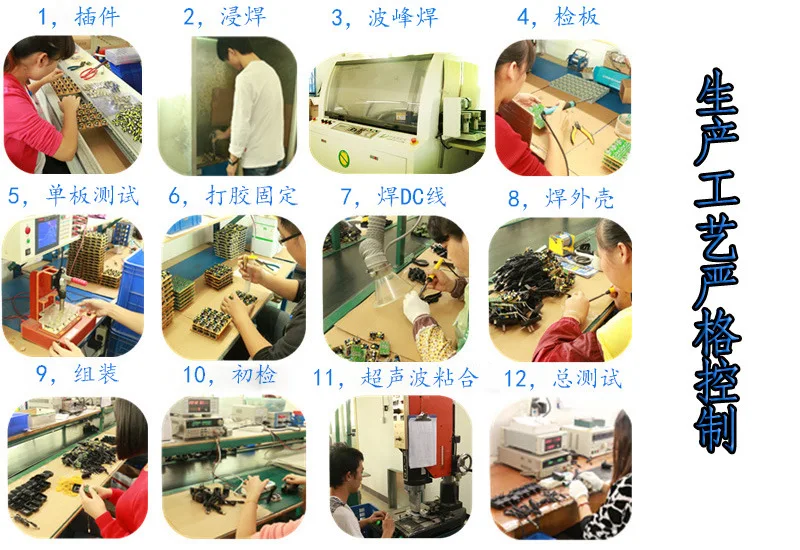 1，插件

2，浸焊

3，波峰焊

4，检板

5，单板测试

6，打胶固定

7，焊DC线

8，焊外壳

9，组装

10，初检

11，超声波粘合

12，总测试

生产工艺严格控制