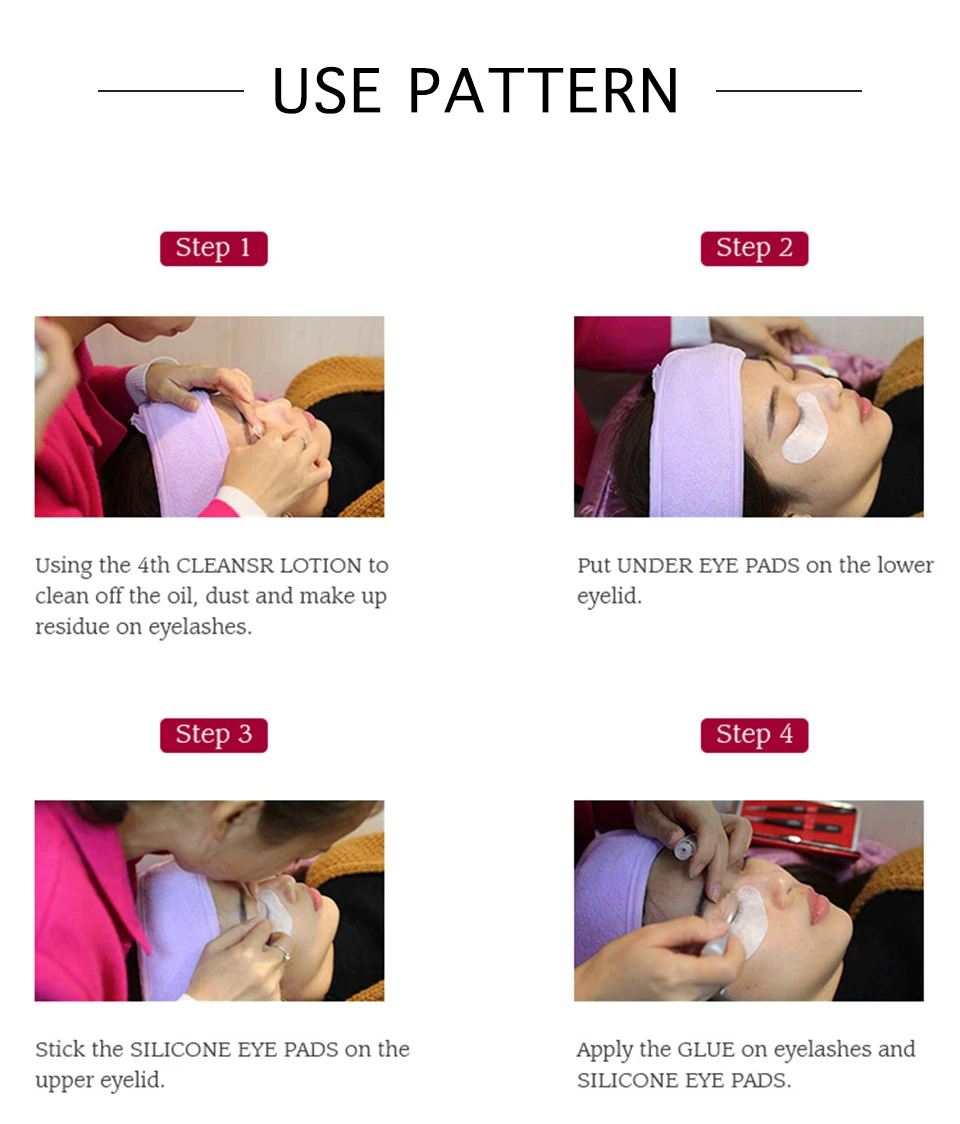 USE PATTERN

Step 1

Using the 4th CLEANSR LOTION to clean off the oil, dust and make up residue on eyelashes.

Step 2

Put UNDER EYE PADS on the lower eyelid.

Step 3

Stick the SILICONE EYE PADS on the upper eyelid.

Step 4

Apply the GLUE on eyelashes and SILICONE EYE PADS.