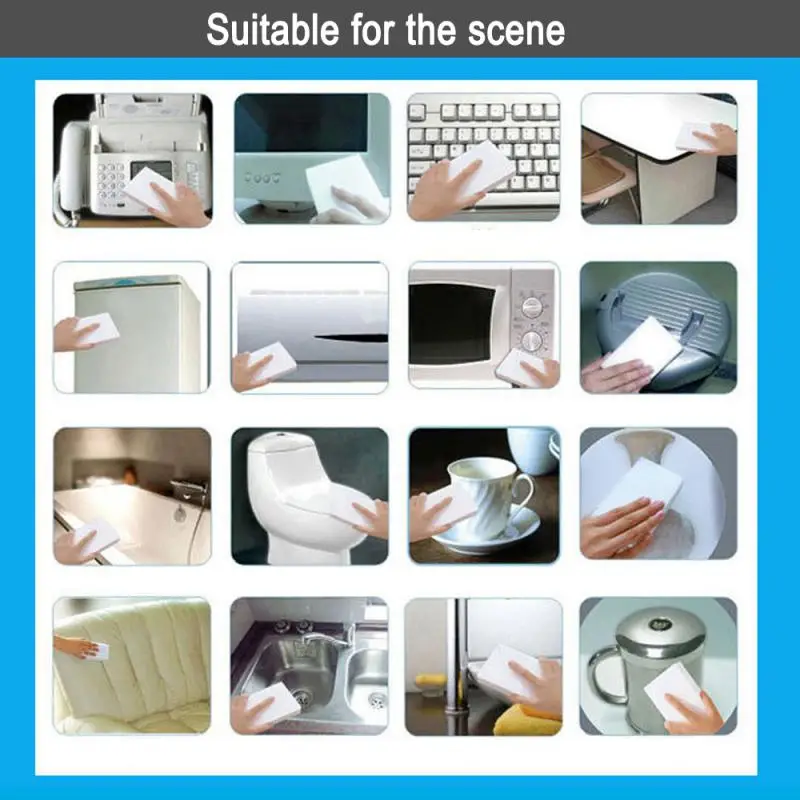 Suitable for the scene