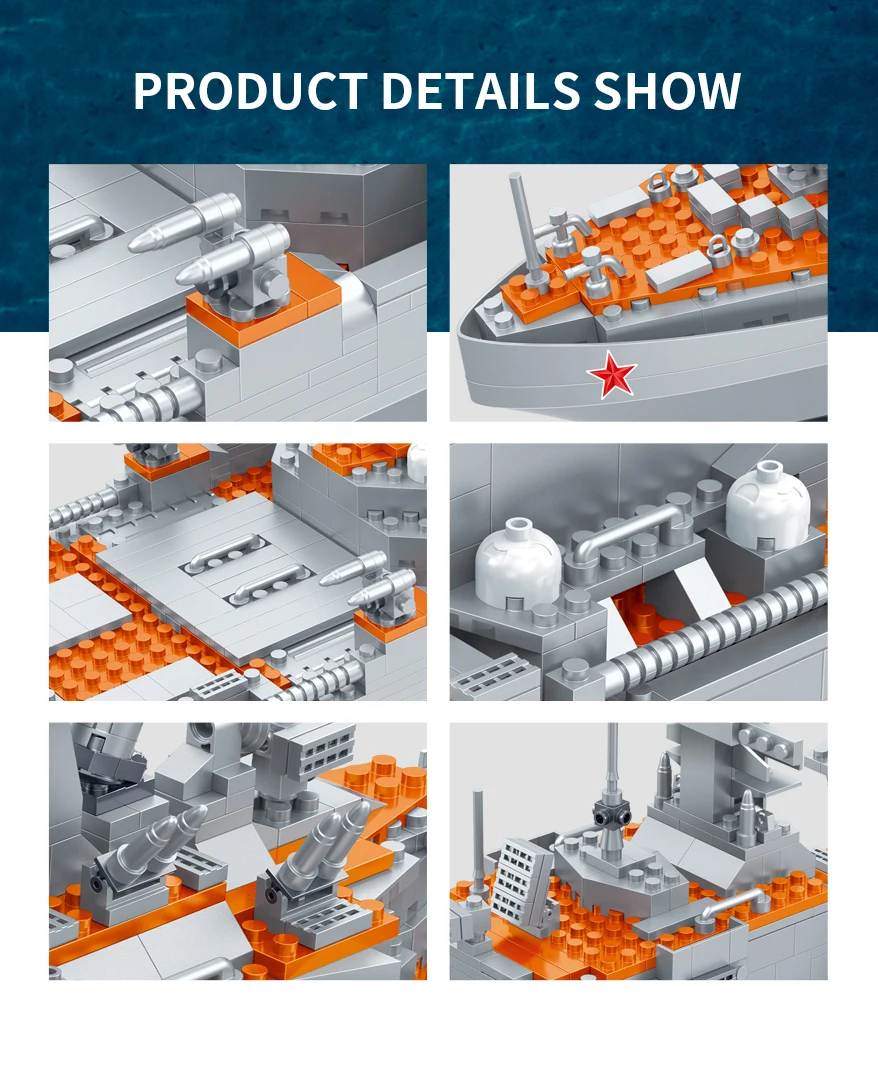 PRODUCT DETAILS SHOW