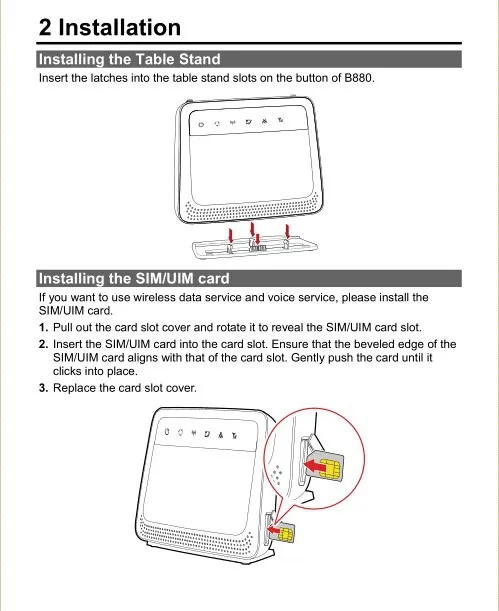 2 Installation

Installing the Table Stand

Insert the latches into the table stand slots on the button of B880.

Installing the SIM/UIM card

If you want to use wireless data service and voice service, please install the SIM/UIM card.

1. Pull out the card slot cover and rotate it to reveal the SIM/UIM card slot.

2. Insert the SIM/UIM card into the card slot. Ensure that the beveled edge of the SIM/UIM card aligns with that of the card slot. Gently push the card until it clicks into place.

3. Replace the card slot cover.