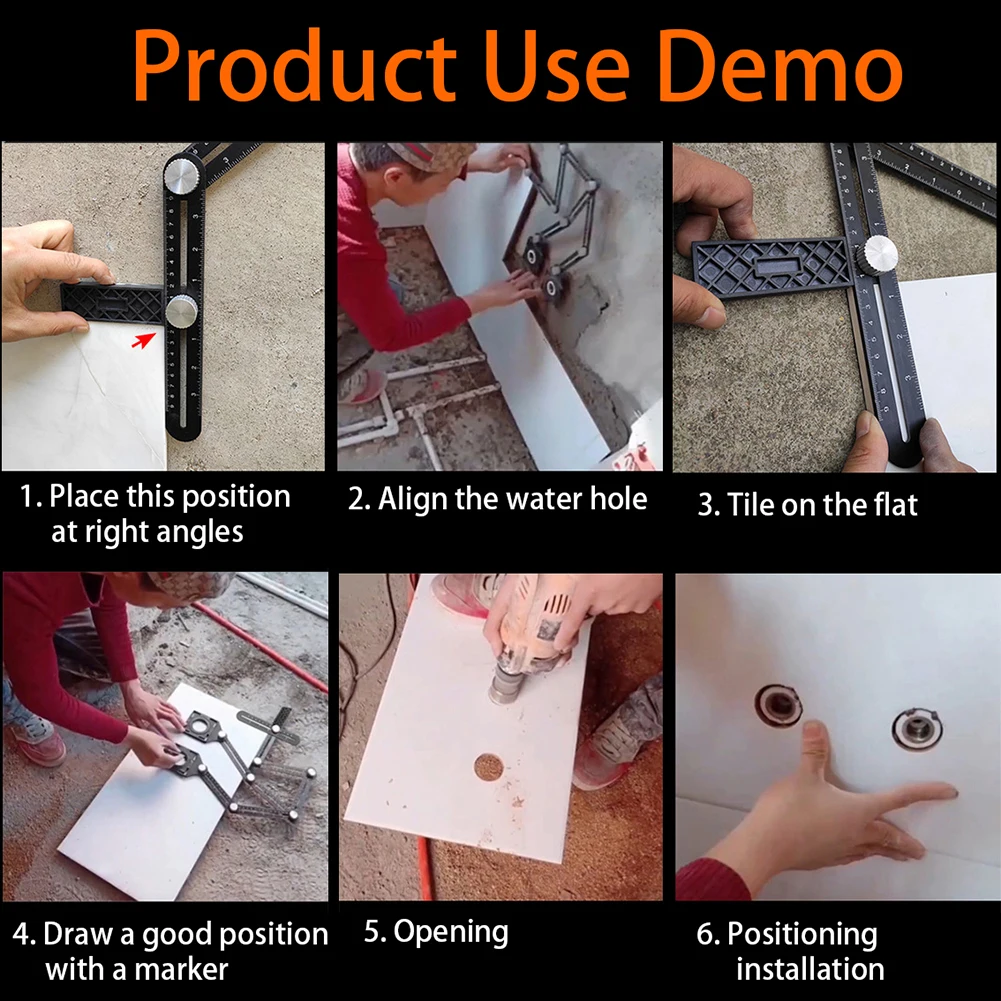 Product Use Demo

1. Place this position at right angles

2. Align the water hole

3. Tile on the flat

4. Draw a good position with a marker

5. Opening

6. Positioning installation