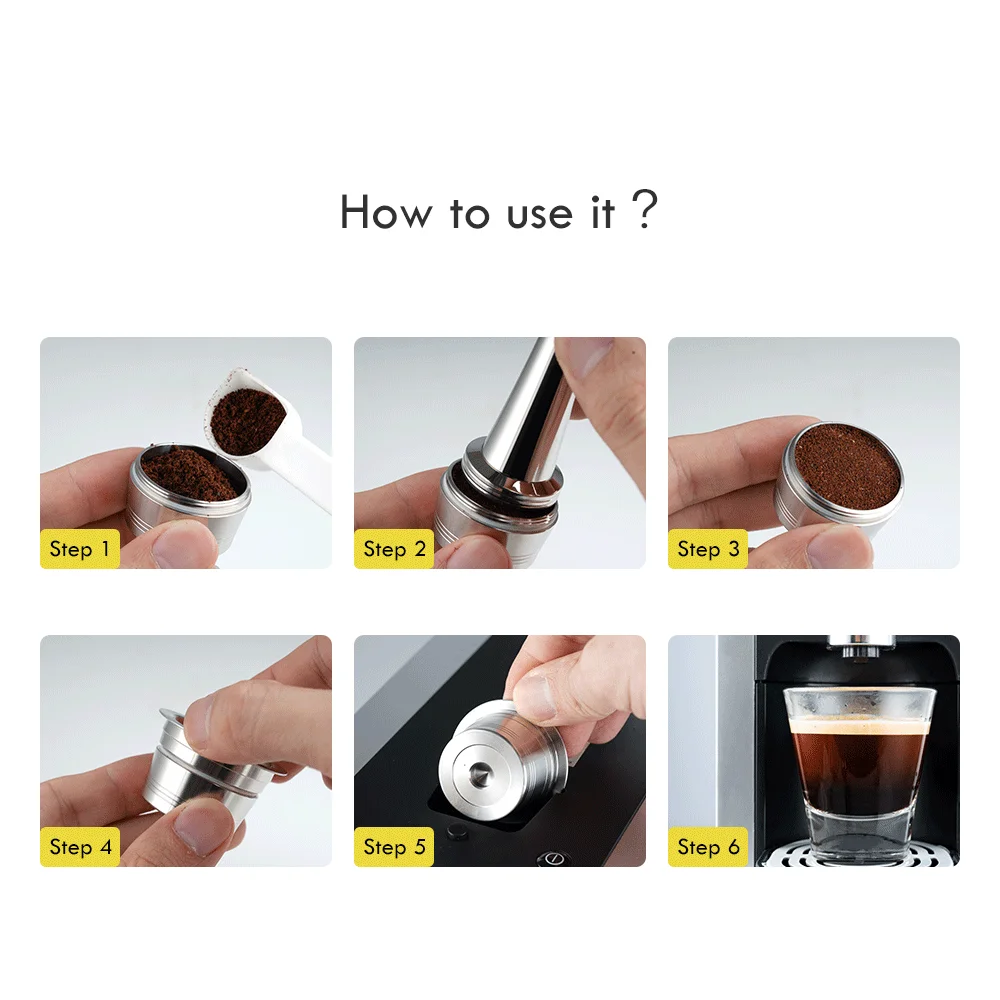 How to use it ?

Step 1

Step 2

Step 3

Step 4

Step 5

Step 6